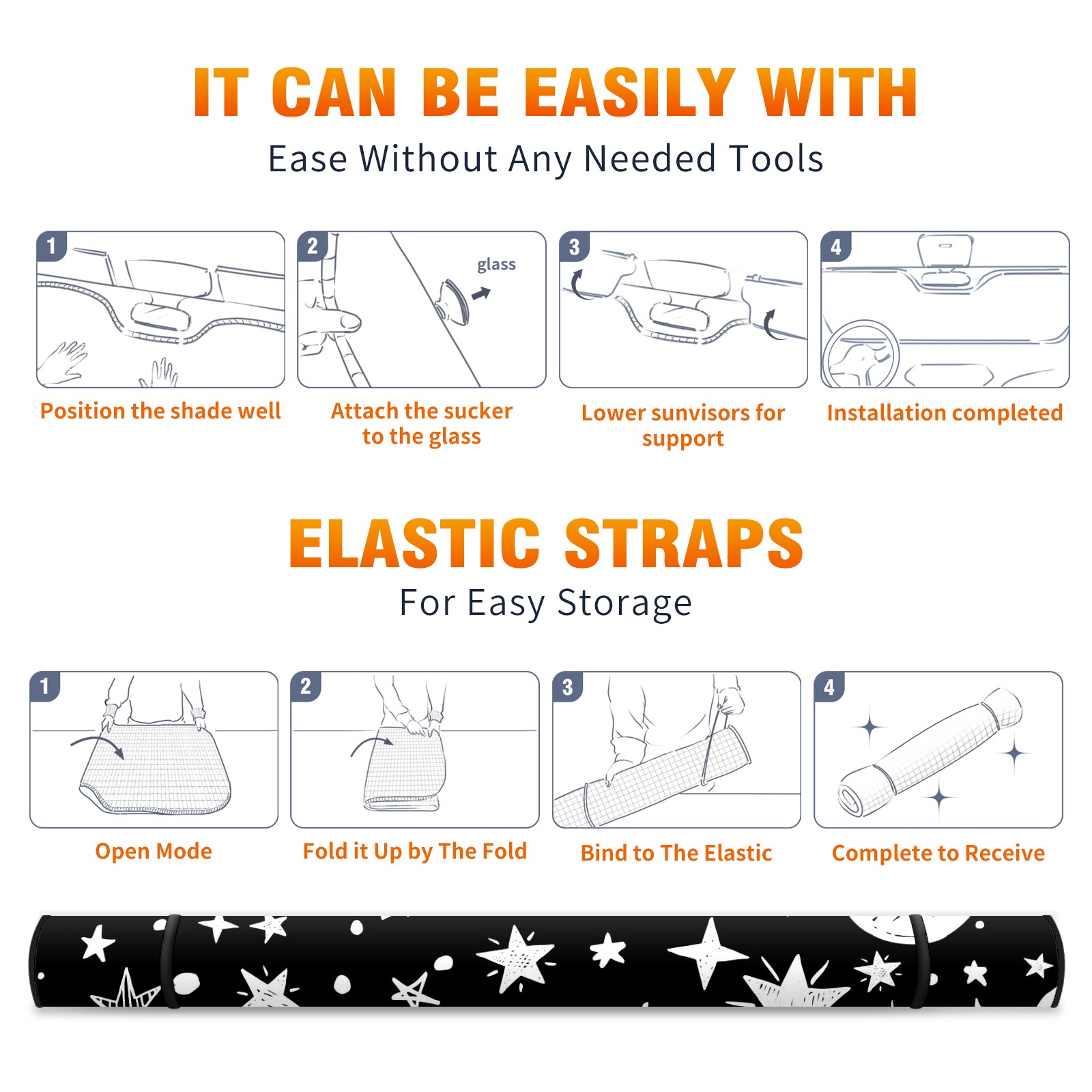 IT CAN BE EASILY WITH
Ease Without Any Needed Tools

1
Position the shade well

2
glass
Attach the sucker to the glass

3
Lower sunvisors for support

4
Installation completed

ELASTIC STRAPS
For Easy Storage

1
Open Mode

2
Fold it Up by The Fold

3
Bind to The Elastic

4
Complete to Receive