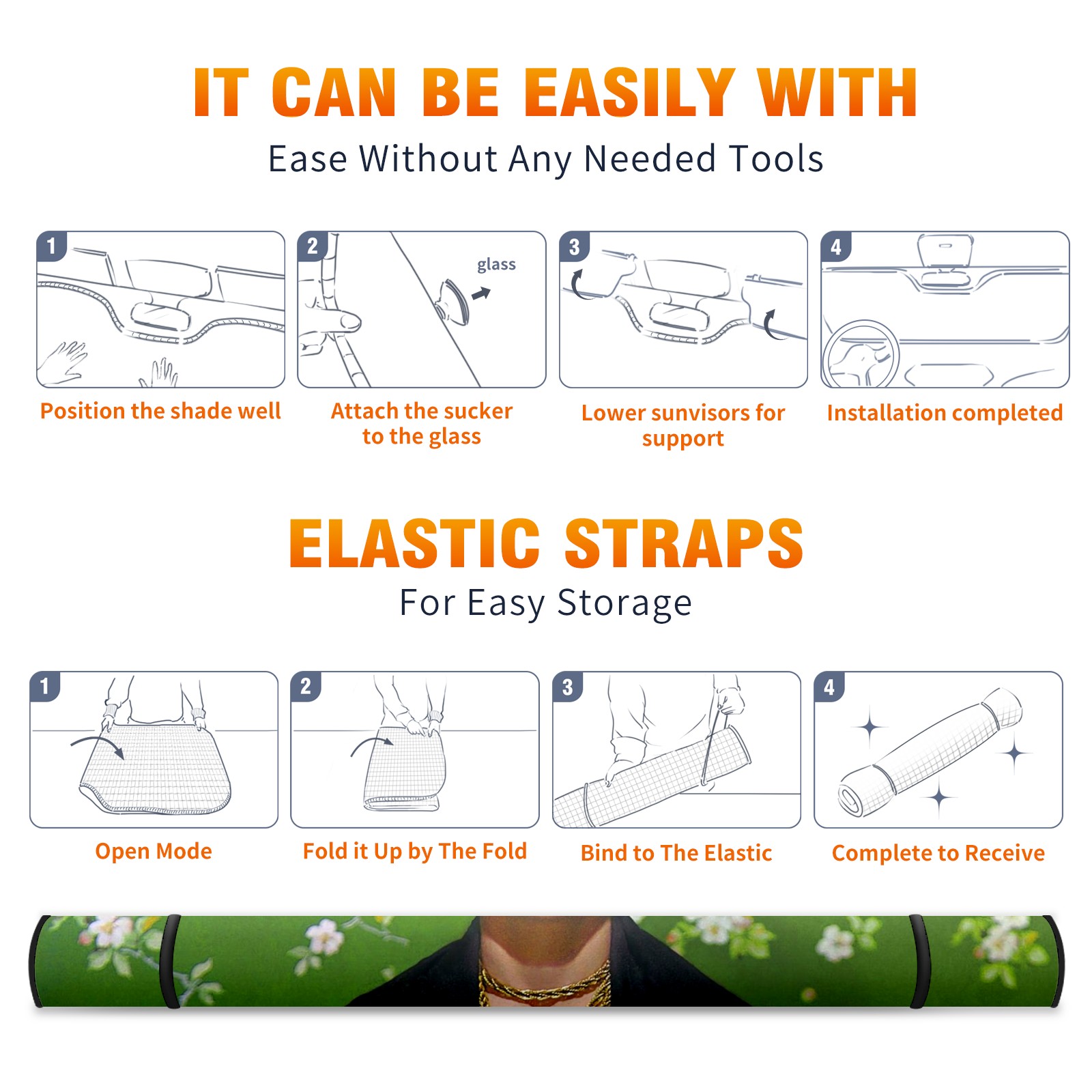 IT CAN BE EASILY WITH

Ease Without Any Needed Tools

1

Position the shade well

2

glass

Attach the sucker to the glass

3

Lower sunvisors for support

4

Installation completed

ELASTIC STRAPS

For Easy Storage

1

Open Mode

2

Fold it Up by The Fold

3

Bind to The Elastic

4

Complete to Receive