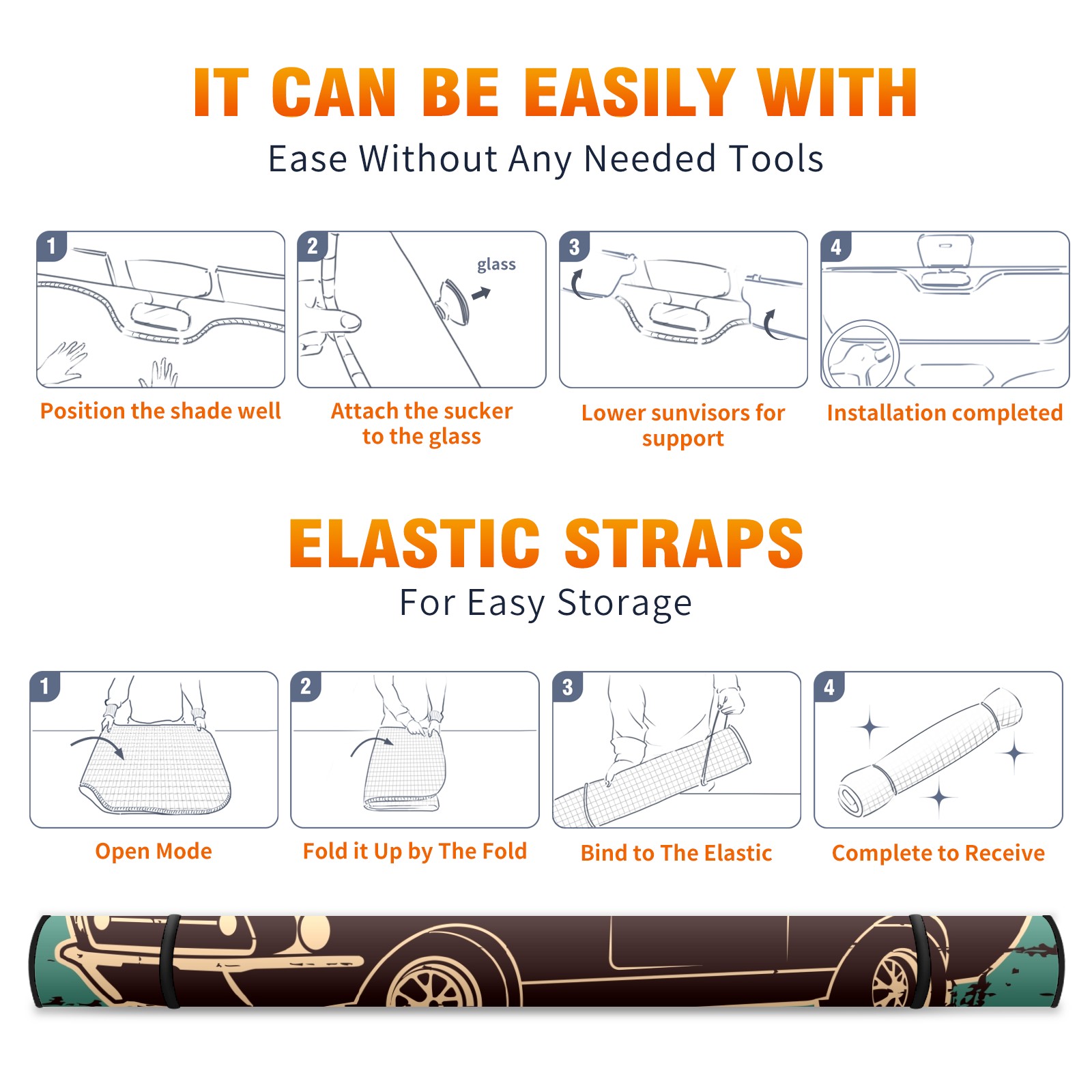 IT CAN BE EASILY WITH

Ease Without Any Needed Tools

1

Position the shade well

2

glass

Attach the sucker to the glass

3

Lower sunvisors for support

4

Installation completed

ELASTIC STRAPS

For Easy Storage

1

Open Mode

2

Fold it Up by The Fold

3

Bind to The Elastic

4

Complete to Receive