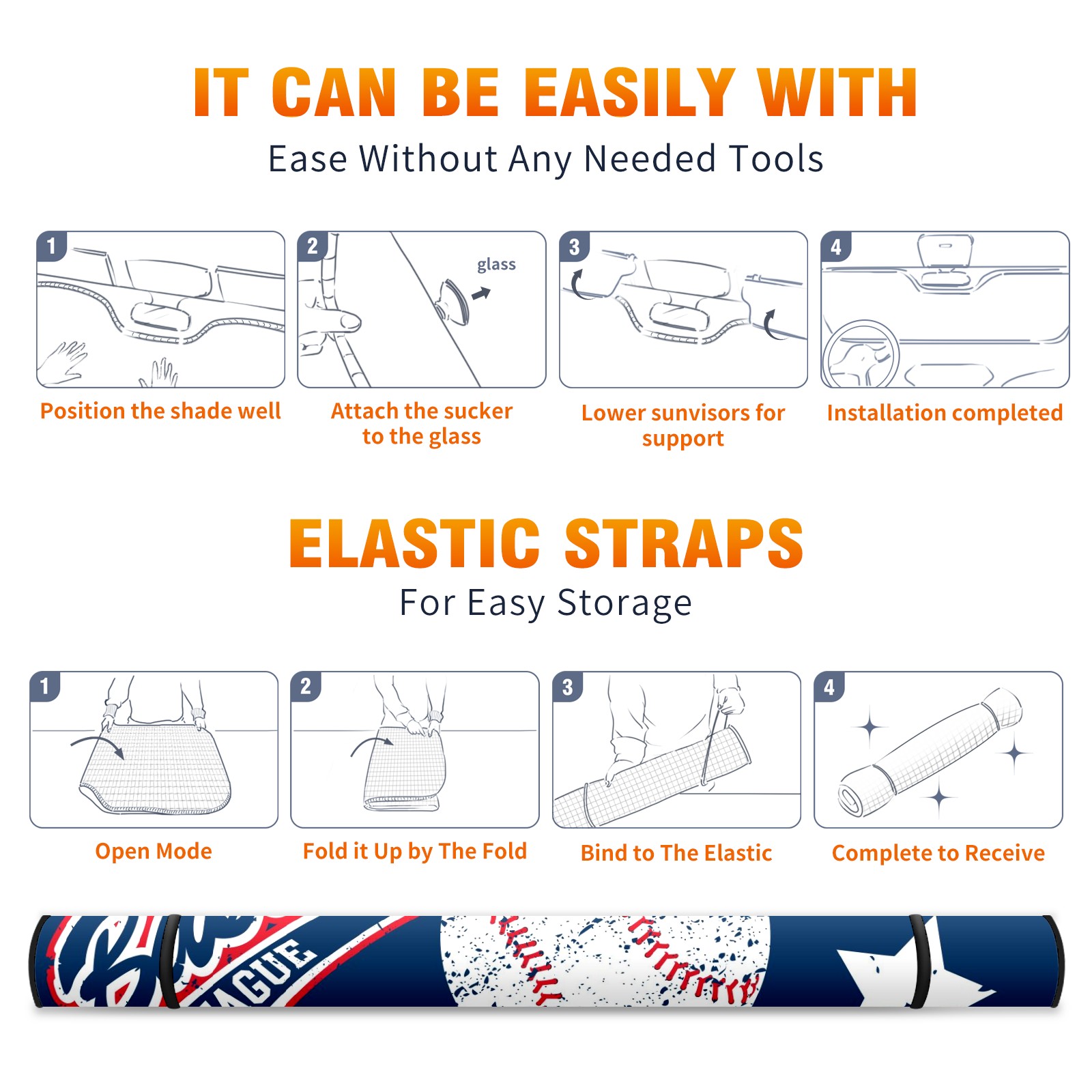 IT CAN BE EASILY WITH
Ease Without Any Needed Tools

1
Position the shade well

2
glass
Attach the sucker to the glass

3
Lower sunvisors for support

4
Installation completed

ELASTIC STRAPS
For Easy Storage

1
Open Mode

2
Fold it Up by The Fold

3
Bind to The Elastic

4
Complete to Receive

AGUE