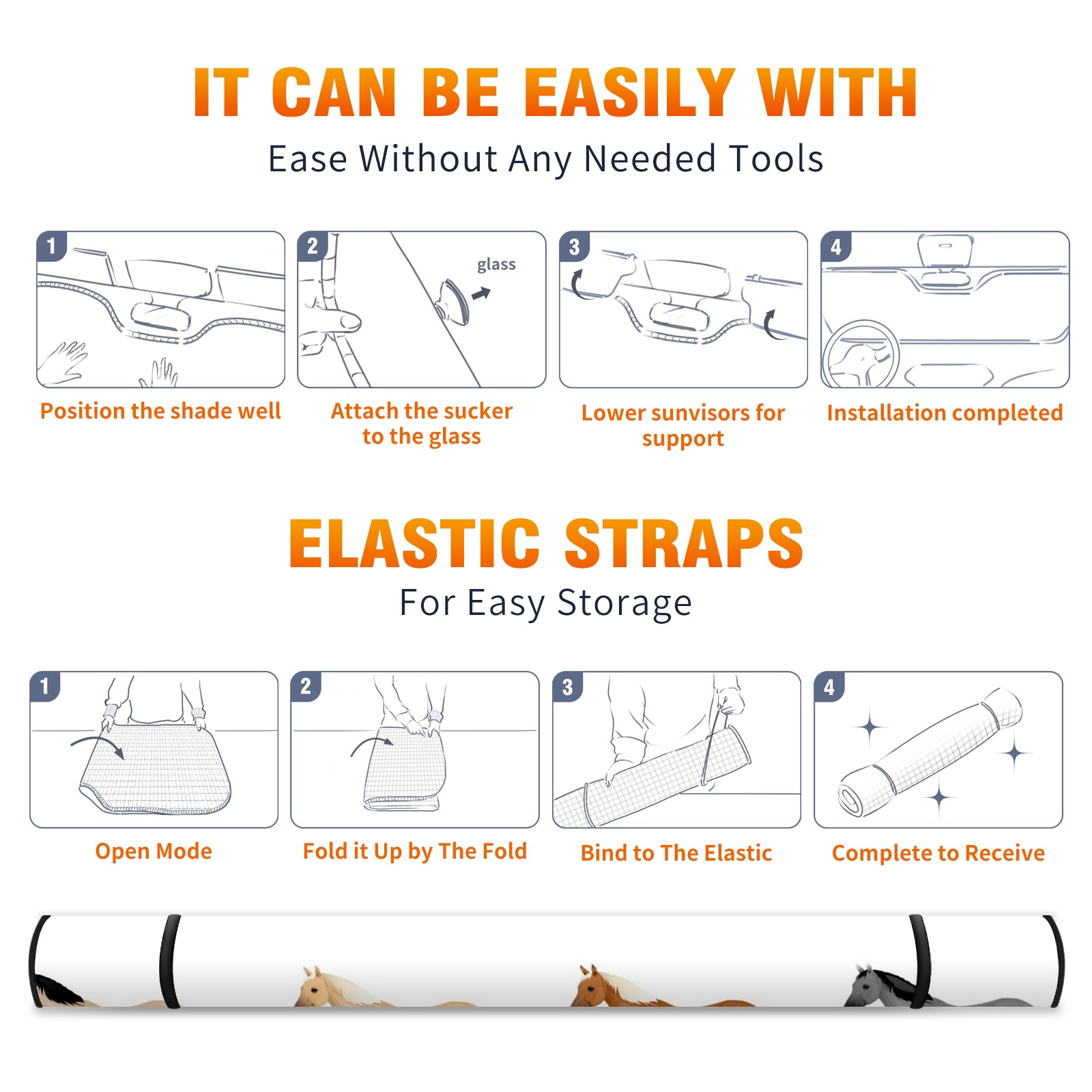 IT CAN BE EASILY WITH
Ease Without Any Needed Tools

1
Position the shade well

2
glass
Attach the sucker to the glass

3
Lower sunvisors for support

4
Installation completed

ELASTIC STRAPS
For Easy Storage

1
Open Mode

2
Fold it Up by The Fold

3
Bind to The Elastic

4
Complete to Receive