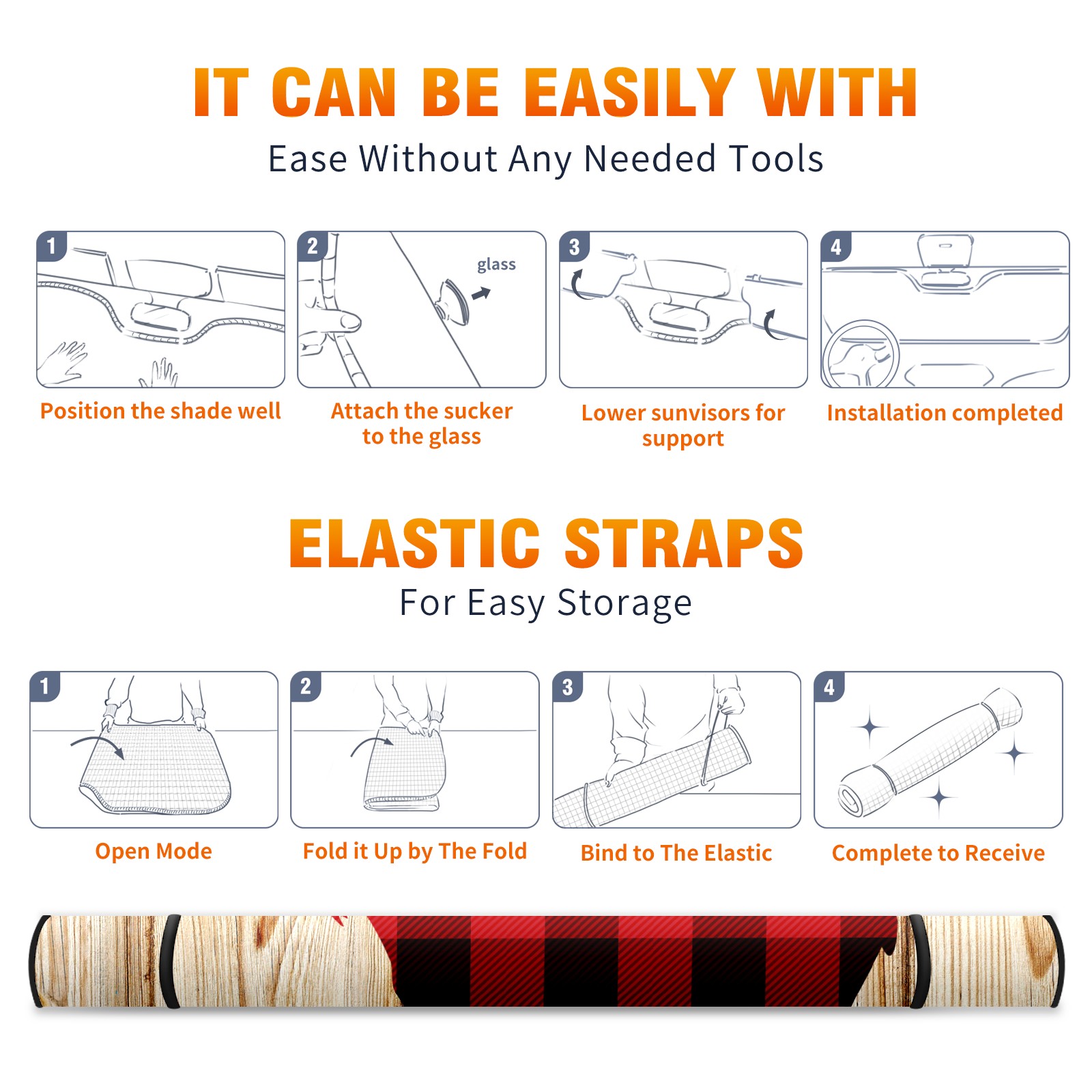 IT CAN BE EASILY WITH

Ease Without Any Needed Tools

1

Position the shade well

2

glass

Attach the sucker to the glass

3

Lower sunvisors for support

4

Installation completed

ELASTIC STRAPS

For Easy Storage

1

Open Mode

2

Fold it Up by The Fold

3

Bind to The Elastic

4

Complete to Receive