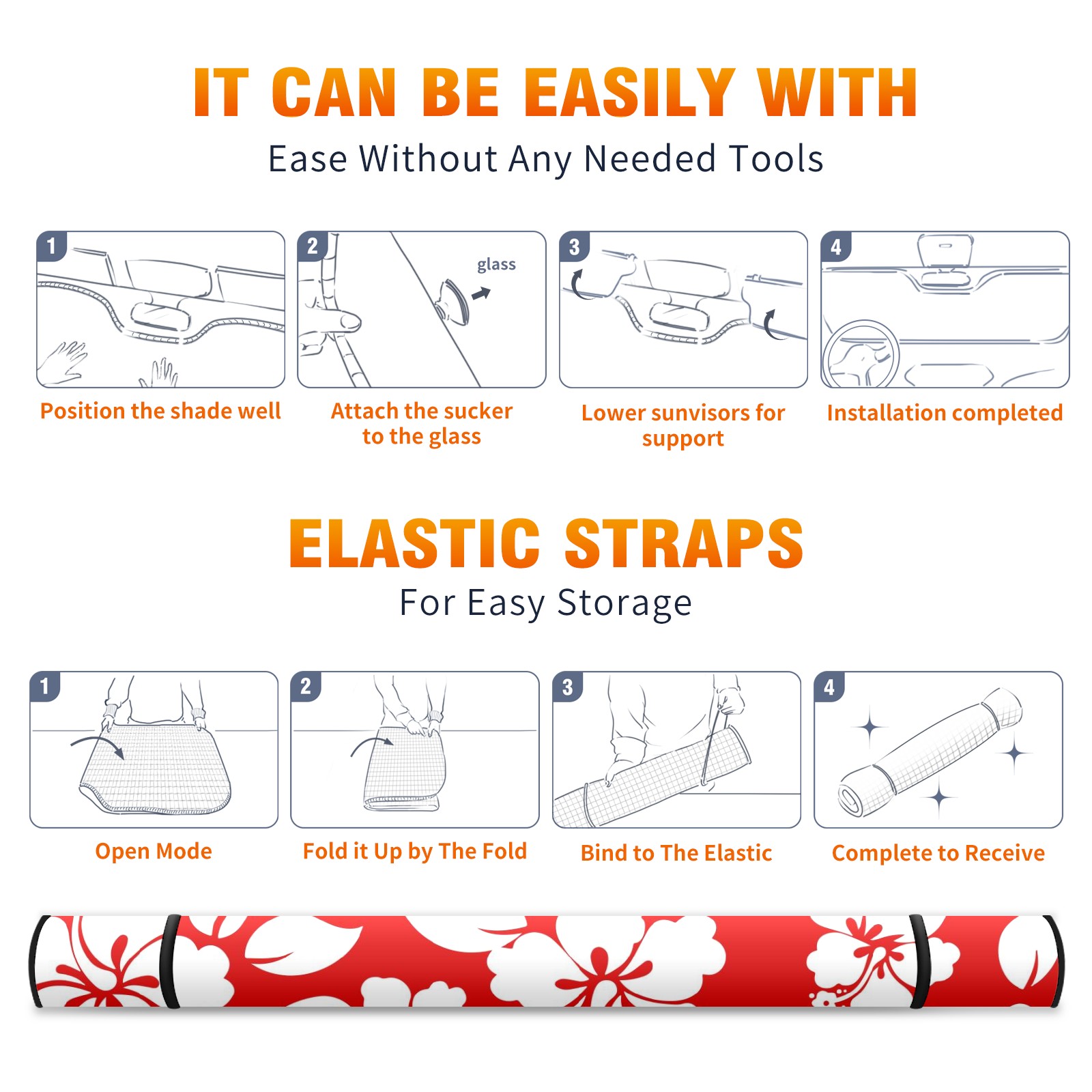 IT CAN BE EASILY WITH
Ease Without Any Needed Tools

1
Position the shade well

2
glass
Attach the sucker to the glass

3
Lower sunvisors for support

4
Installation completed

ELASTIC STRAPS
For Easy Storage

1
Open Mode

2
Fold it Up by The Fold

3
Bind to The Elastic

4
Complete to Receive