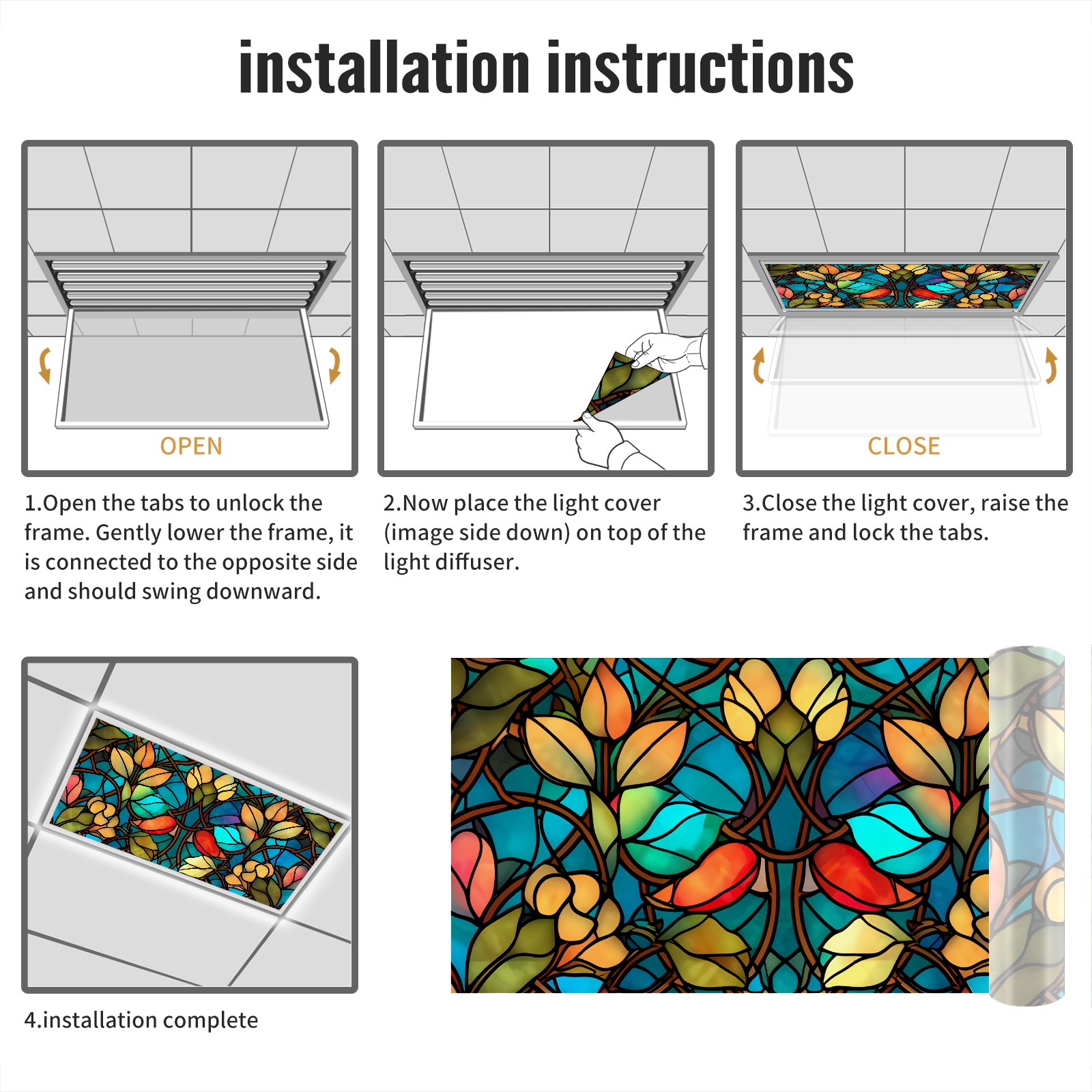 installation instructions

OPEN

1.Open the tabs to unlock the frame. Gently lower the frame, it is connected to the opposite side and should swing downward.

2.Now place the light cover (image side down) on top of the light diffuser.

CLOSE

3.Close the light cover, raise the frame and lock the tabs.

4.installation complete