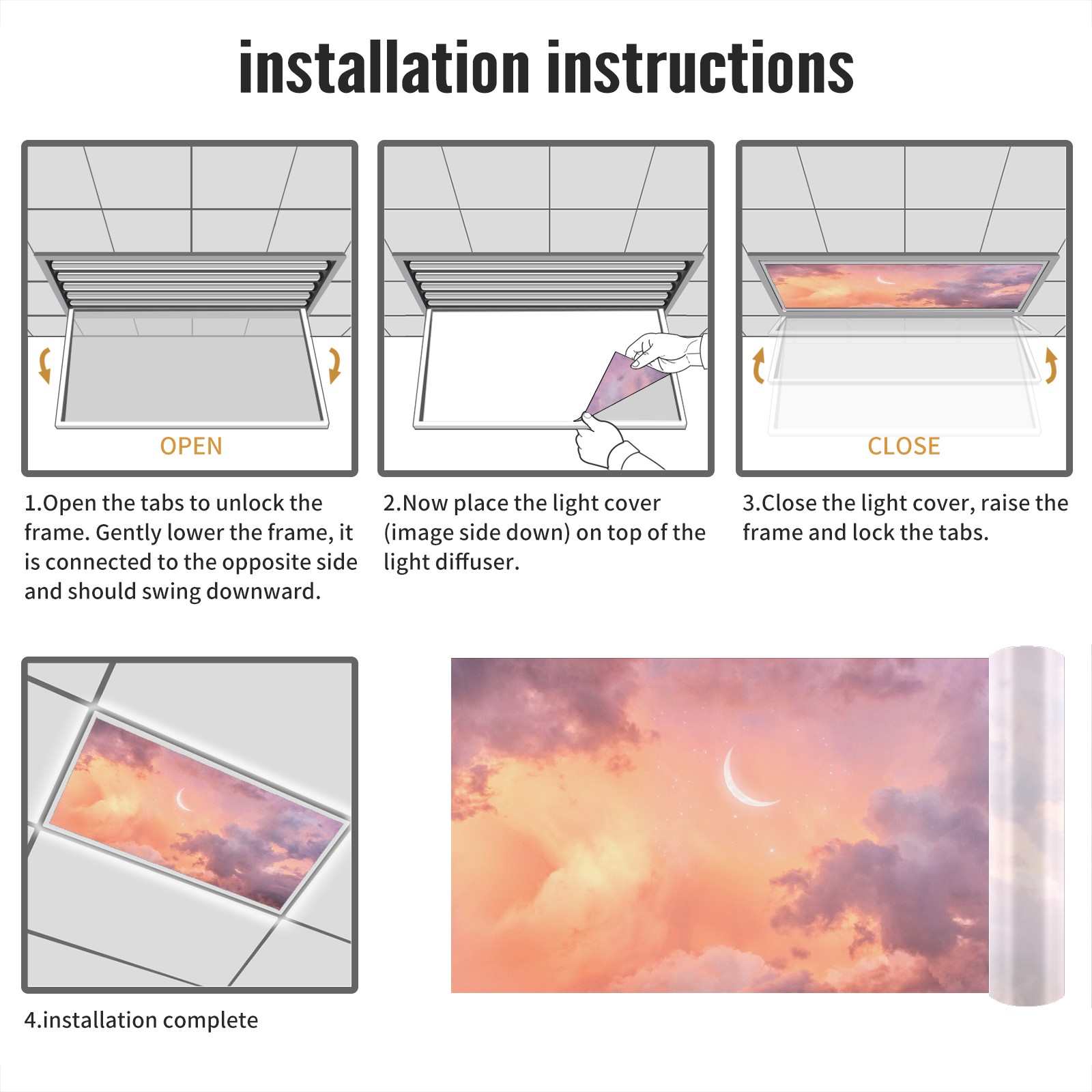 installation instructions

OPEN

1.Open the tabs to unlock the frame. Gently lower the frame, it is connected to the opposite side and should swing downward.

2.Now place the light cover (image side down) on top of the light diffuser.

CLOSE

3.Close the light cover, raise the frame and lock the tabs.

4.installation complete