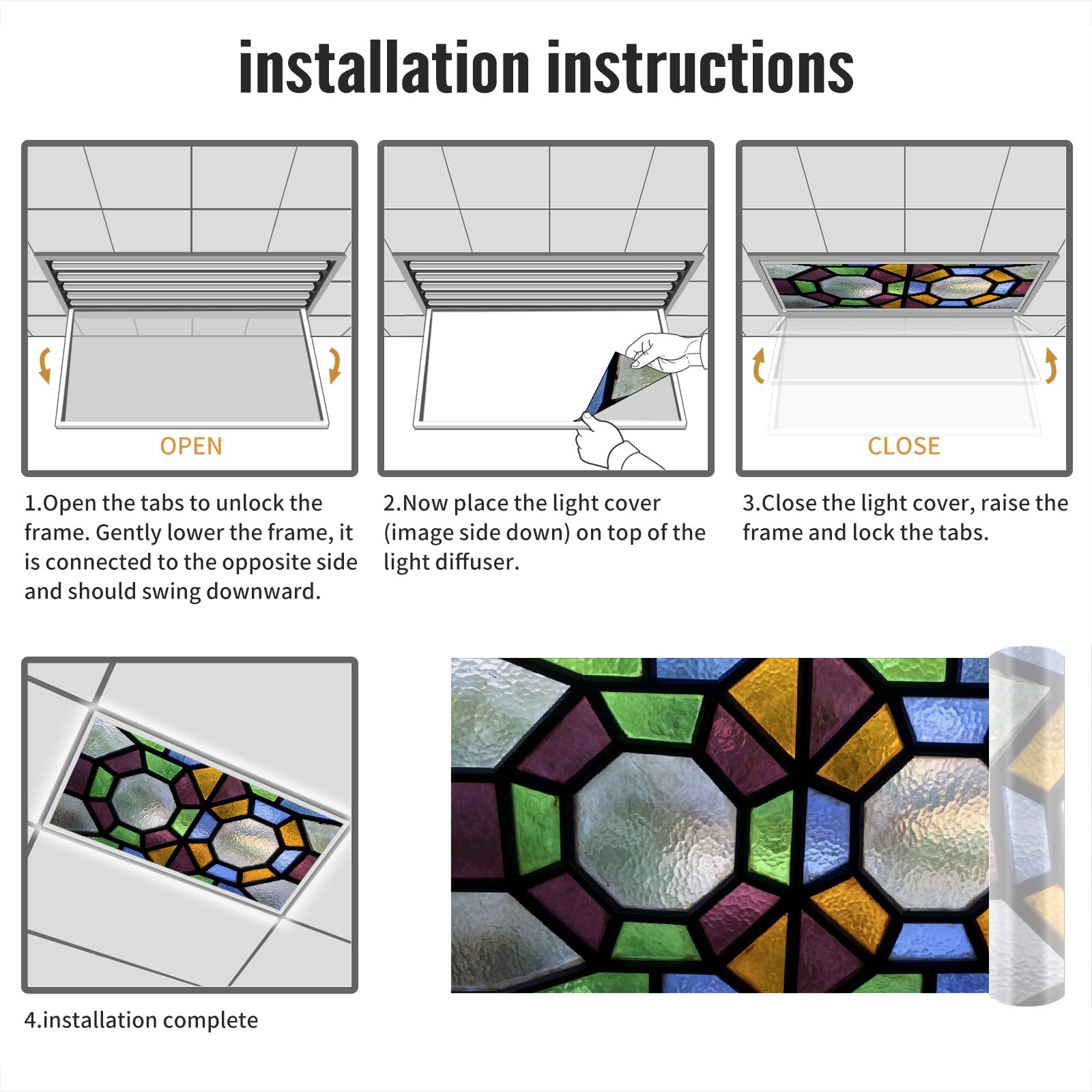 installation instructions

OPEN

1.Open the tabs to unlock the frame. Gently lower the frame, it is connected to the opposite side and should swing downward.

2.Now place the light cover (image side down) on top of the light diffuser.

CLOSE

3.Close the light cover, raise the frame and lock the tabs.

4.installation complete