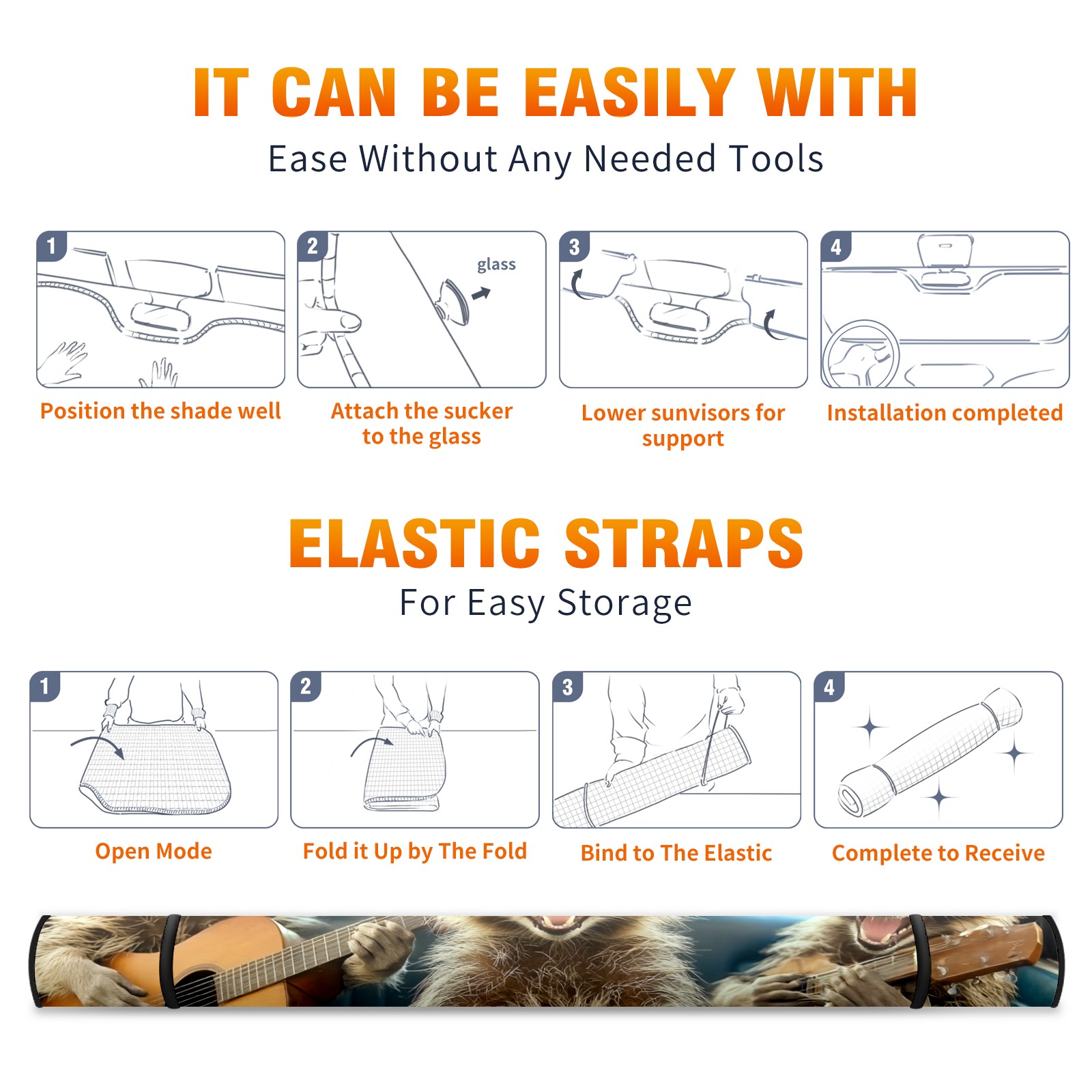 IT CAN BE EASILY WITH

Ease Without Any Needed Tools

1

Position the shade well

2

glass

Attach the sucker to the glass

3

Lower sunvisors for support

4

Installation completed

ELASTIC STRAPS

For Easy Storage

1

Open Mode

2

Fold it Up by The Fold

3

Bind to The Elastic

4

Complete to Receive