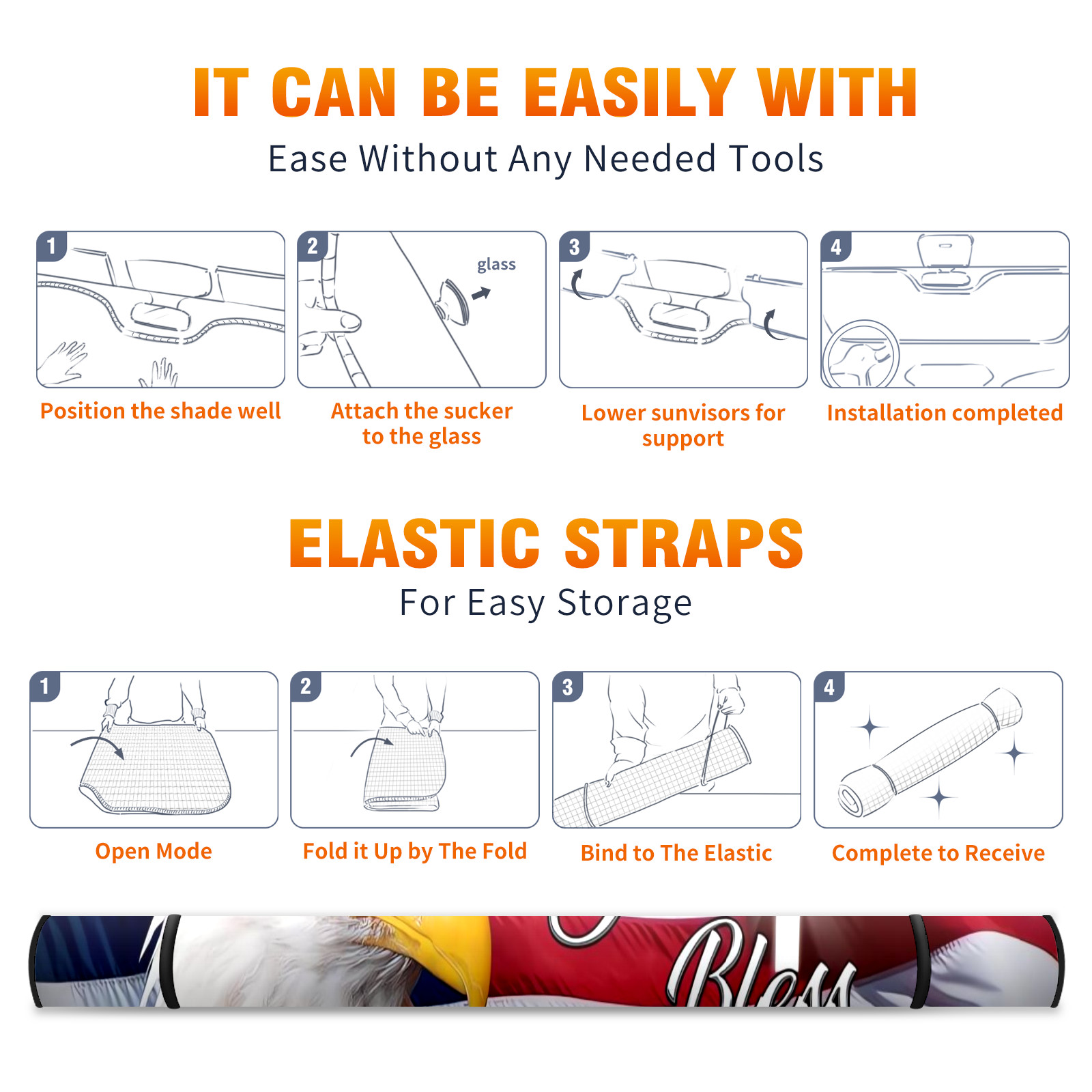 IT CAN BE EASILY WITH
Ease Without Any Needed Tools

1
Position the shade well

2
glass
Attach the sucker to the glass

3
Lower sunvisors for support

4
Installation completed

ELASTIC STRAPS
For Easy Storage

1
Open Mode

2
Fold it Up by The Fold

3
Bind to The Elastic

4
Complete to Receive

Bless