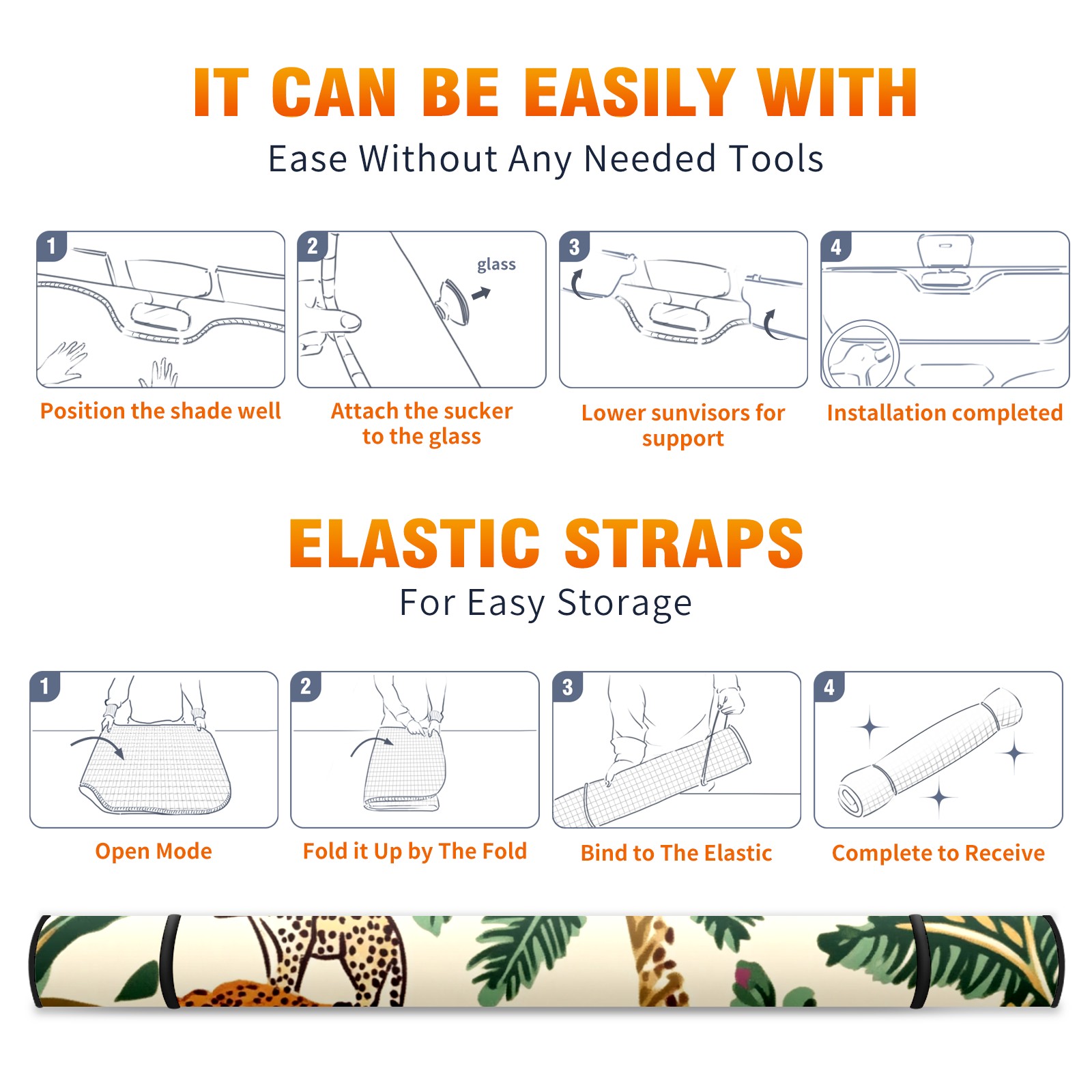 IT CAN BE EASILY WITH

Ease Without Any Needed Tools

1

Position the shade well

2

glass

Attach the sucker to the glass

3

Lower sunvisors for support

4

Installation completed

ELASTIC STRAPS

For Easy Storage

1

Open Mode

2

Fold it Up by The Fold

3

Bind to The Elastic

4

Complete to Receive