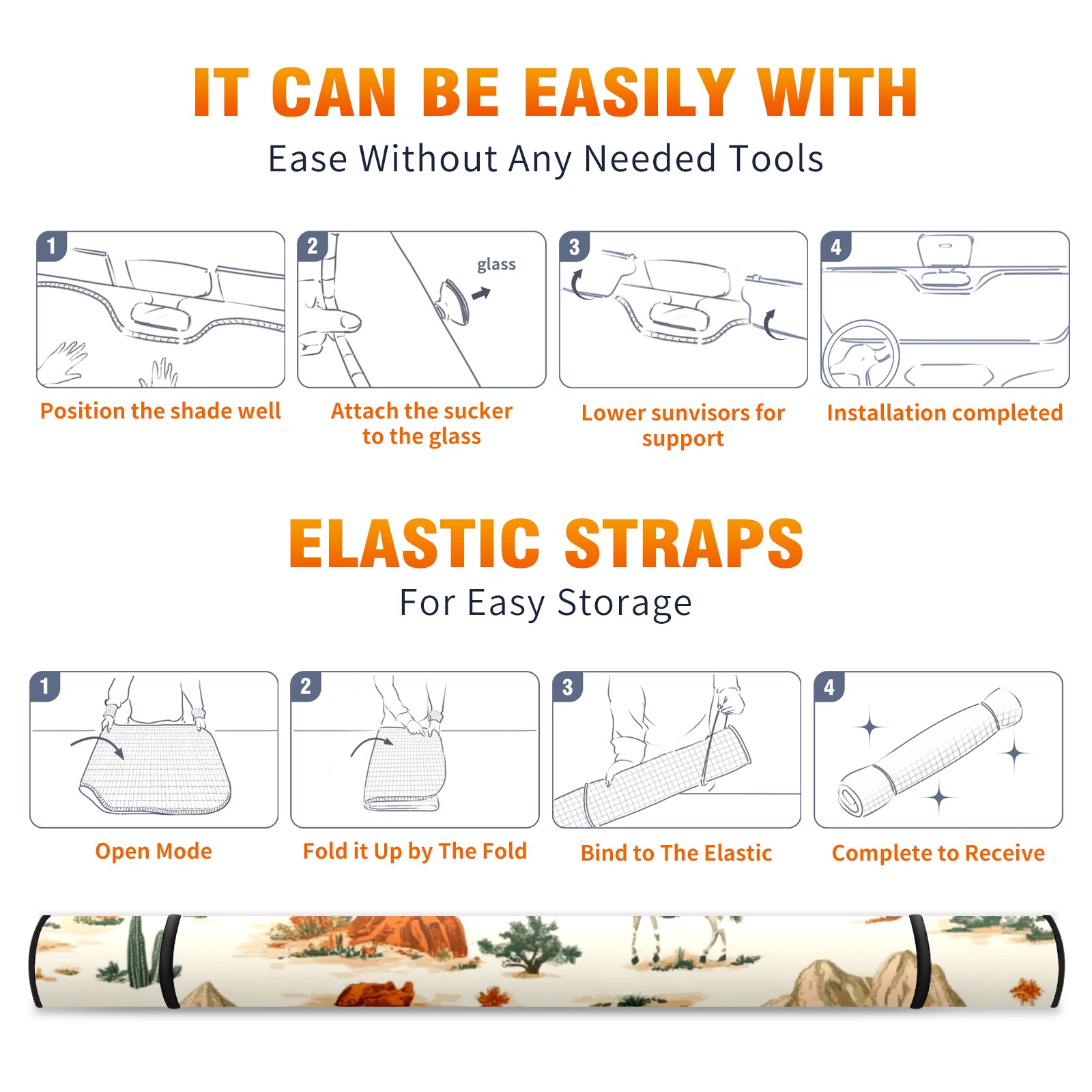 IT CAN BE EASILY WITH

Ease Without Any Needed Tools

1

Position the shade well

2

glass

Attach the sucker to the glass

3

Lower sunvisors for support

4

Installation completed

ELASTIC STRAPS

For Easy Storage

1

Open Mode

2

Fold it Up by The Fold

3

Bind to The Elastic

4

Complete to Receive