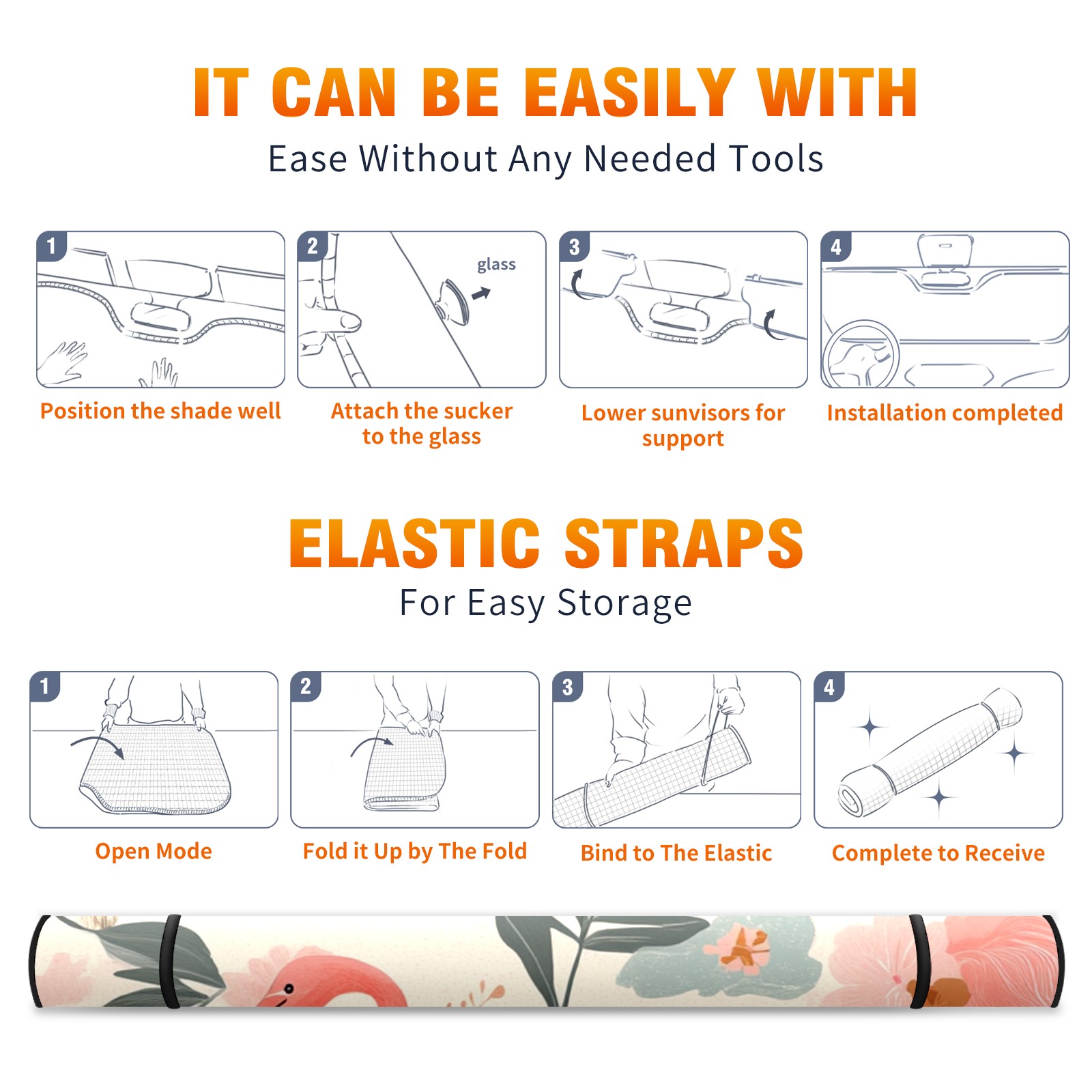 IT CAN BE EASILY WITH

Ease Without Any Needed Tools

1

Position the shade well

2

glass

Attach the sucker to the glass

3

Lower sunvisors for support

4

Installation completed

ELASTIC STRAPS

For Easy Storage

1

Open Mode

2

Fold it Up by The Fold

3

Bind to The Elastic

4

Complete to Receive