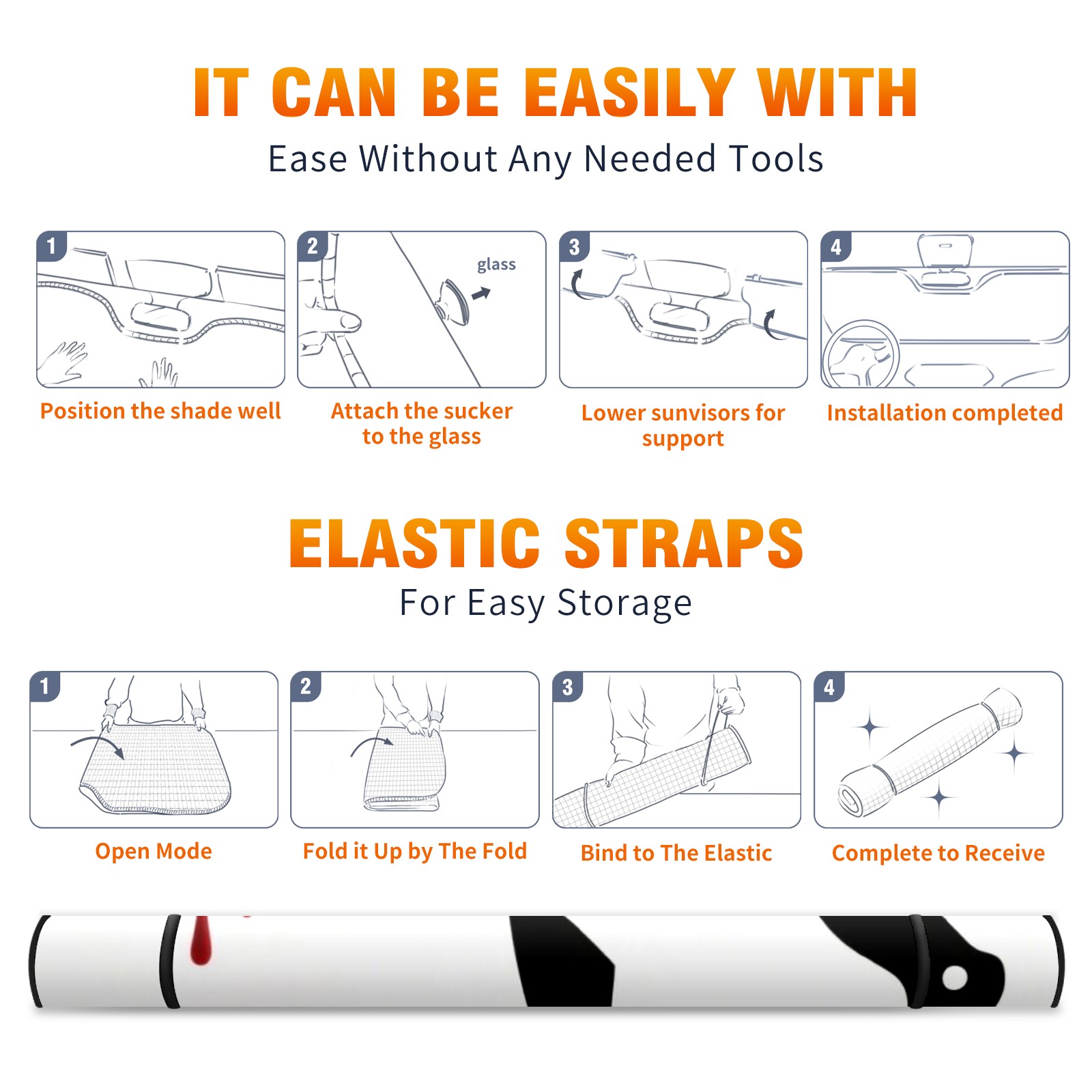 IT CAN BE EASILY WITH

Ease Without Any Needed Tools

1

Position the shade well

2

glass

Attach the sucker to the glass

3

Lower sunvisors for support

4

Installation completed

ELASTIC STRAPS

For Easy Storage

1

Open Mode

2

Fold it Up by The Fold

3

Bind to The Elastic

4

Complete to Receive