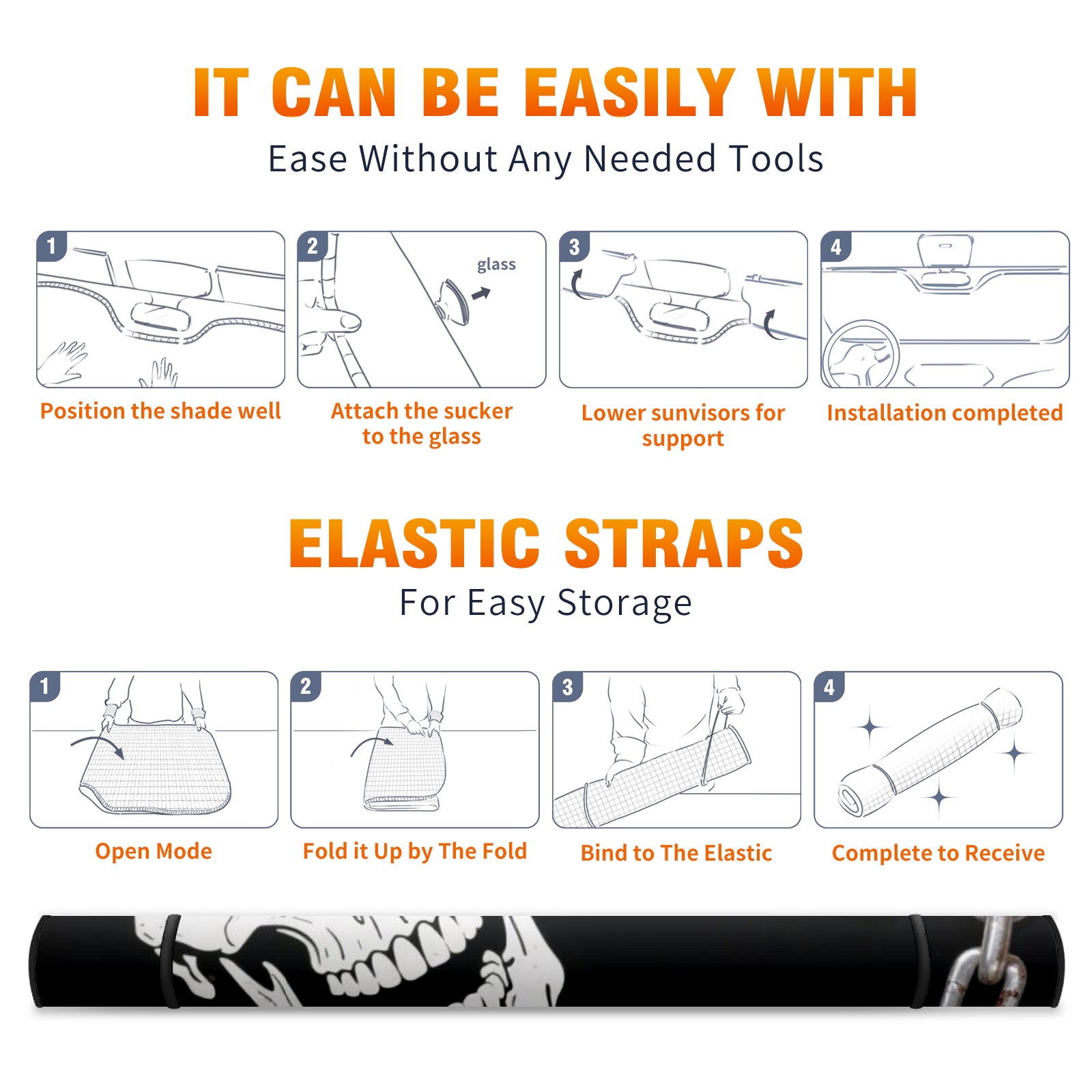 IT CAN BE EASILY WITH

Ease Without Any Needed Tools

1

Position the shade well

2

glass

Attach the sucker to the glass

3

Lower sunvisors for support

4

Installation completed

ELASTIC STRAPS

For Easy Storage

1

Open Mode

2

Fold it Up by The Fold

3

Bind to The Elastic

4

Complete to Receive