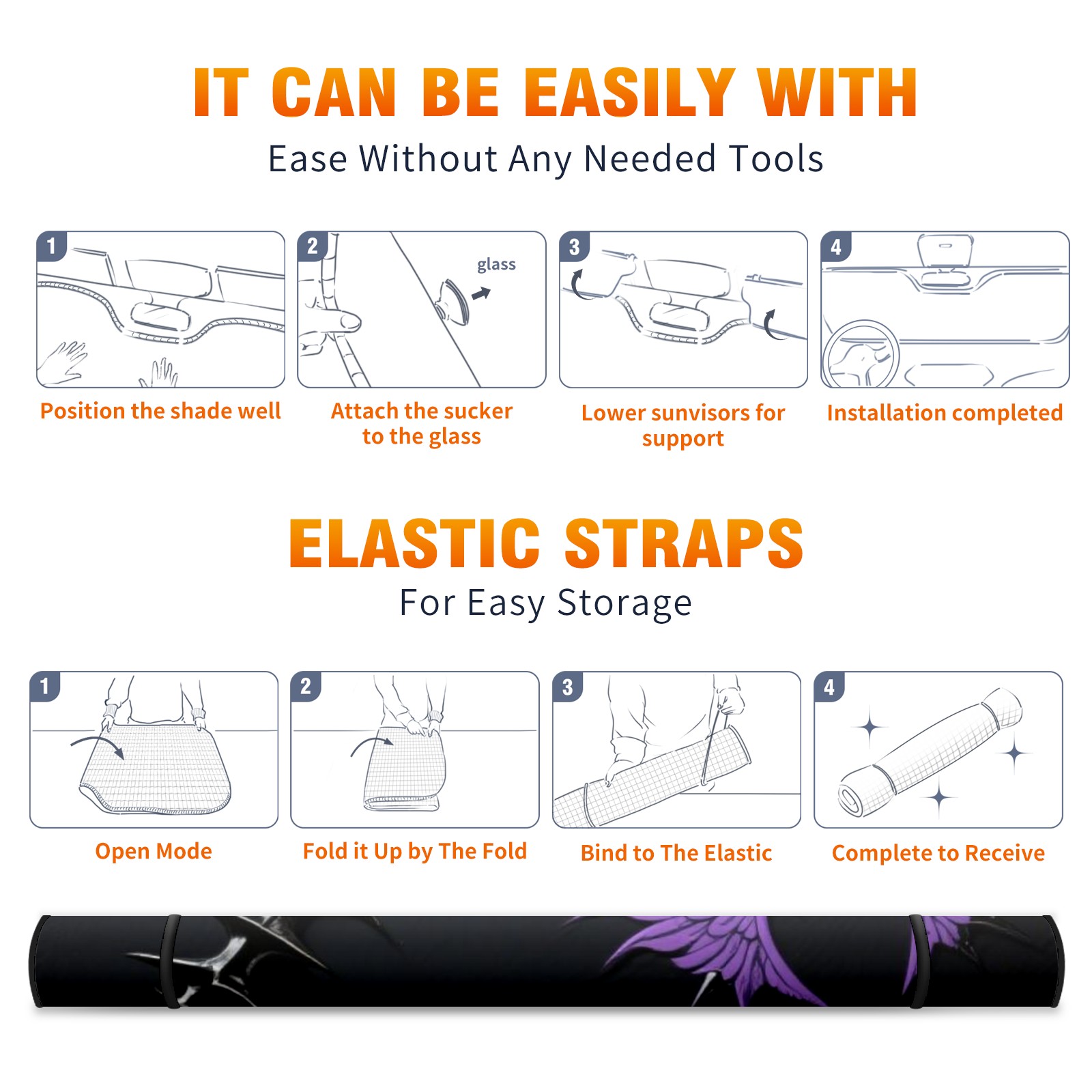 IT CAN BE EASILY WITH

Ease Without Any Needed Tools

1

Position the shade well

2

glass

Attach the sucker to the glass

3

Lower sunvisors for support

4

Installation completed

ELASTIC STRAPS

For Easy Storage

1

Open Mode

2

Fold it Up by The Fold

3

Bind to The Elastic

4

Complete to Receive