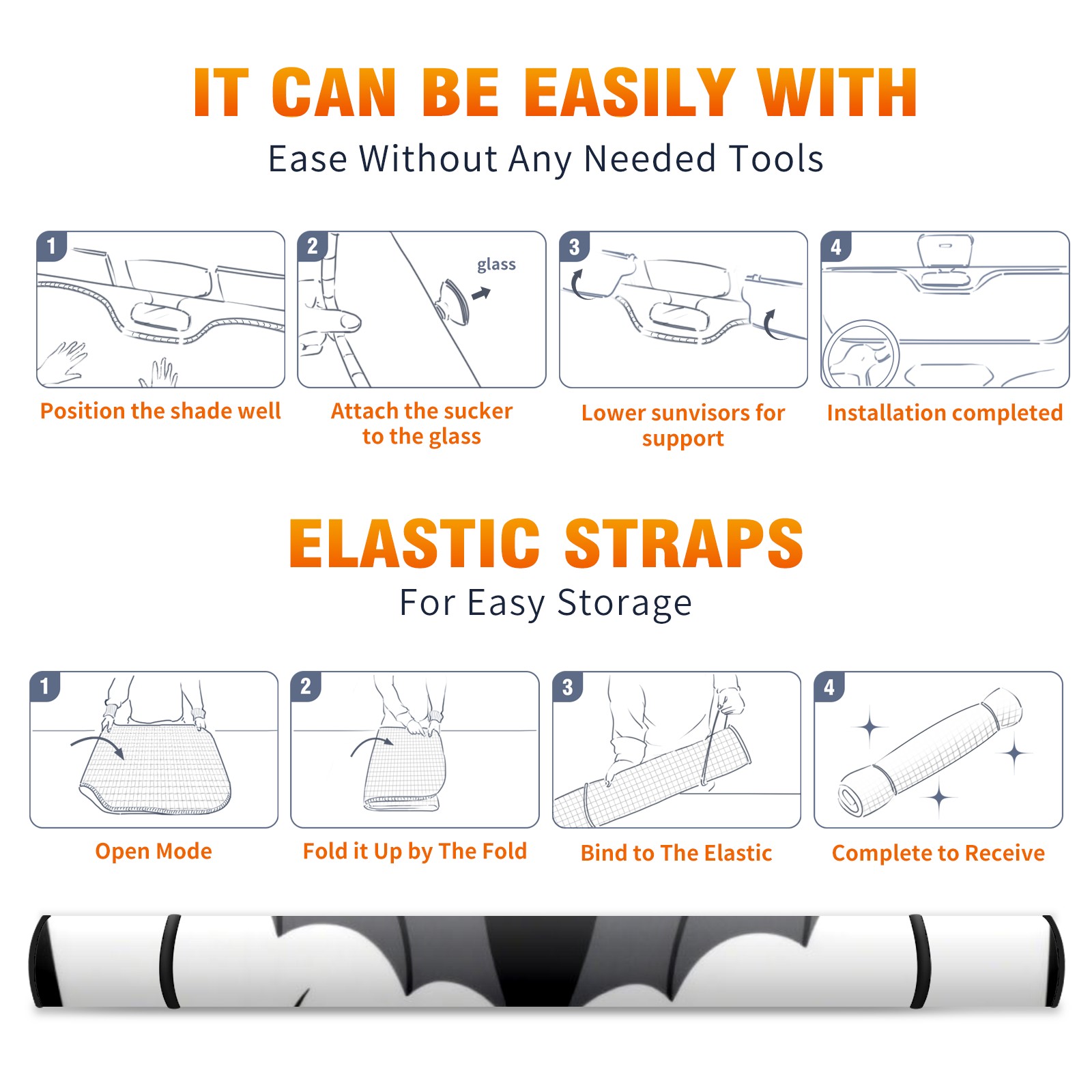 IT CAN BE EASILY WITH

Ease Without Any Needed Tools

1

Position the shade well

2

glass

Attach the sucker to the glass

3

Lower sunvisors for support

4

Installation completed

ELASTIC STRAPS

For Easy Storage

1

Open Mode

2

Fold it Up by The Fold

3

Bind to The Elastic

4

Complete to Receive