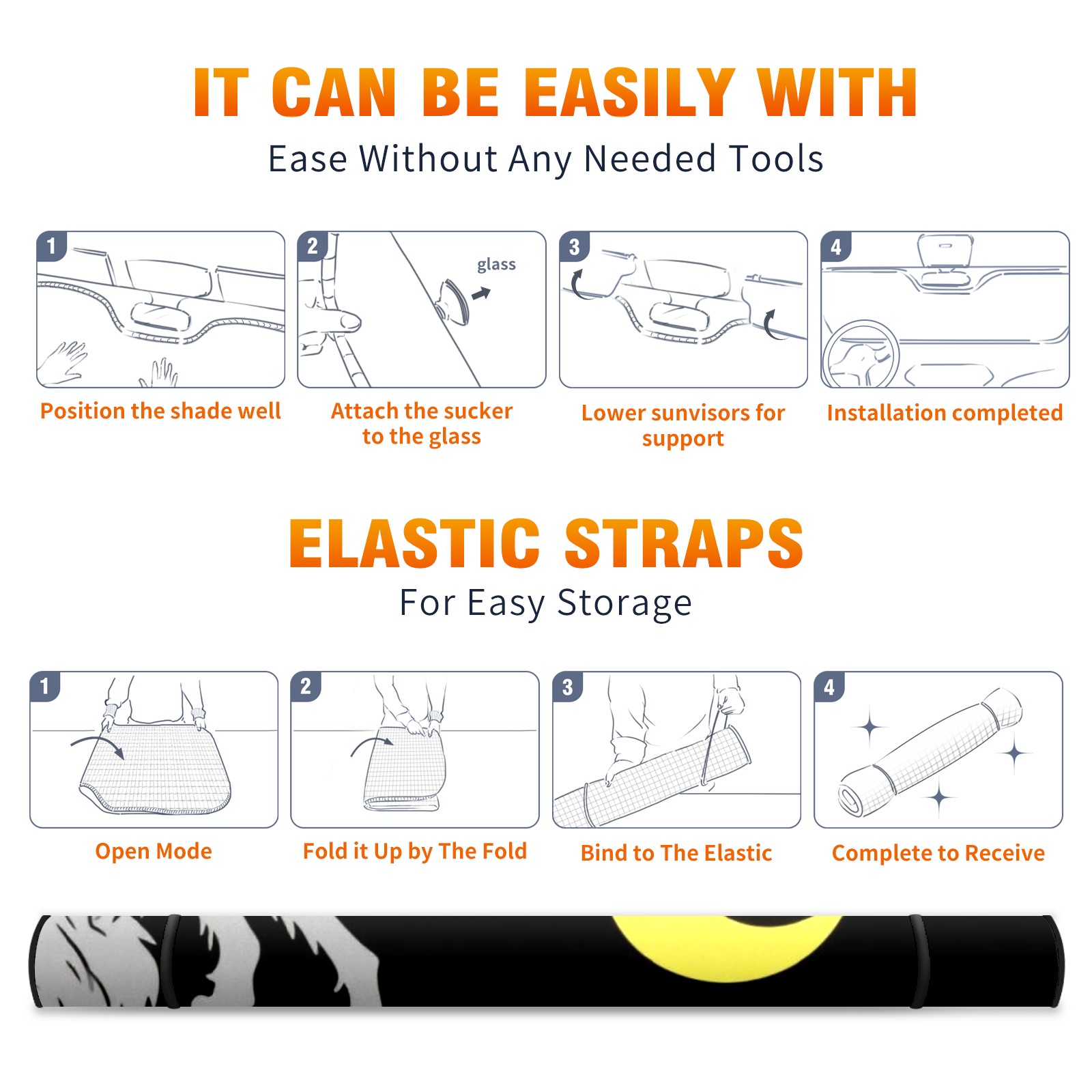 IT CAN BE EASILY WITH

Ease Without Any Needed Tools

1

Position the shade well

2

glass

Attach the sucker to the glass

3

Lower sunvisors for support

4

Installation completed

ELASTIC STRAPS

For Easy Storage

1

Open Mode

2

Fold it Up by The Fold

3

Bind to The Elastic

4

Complete to Receive