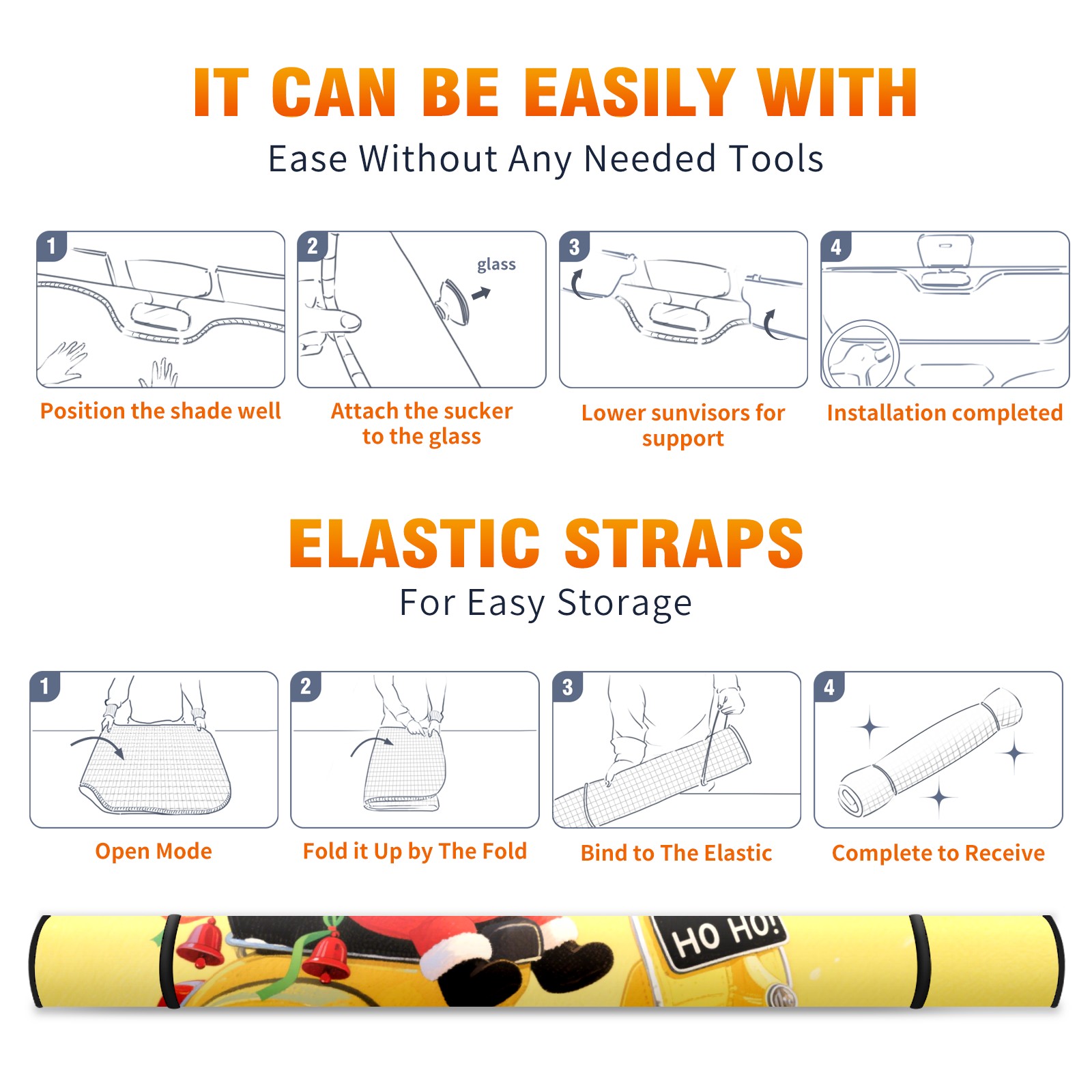 IT CAN BE EASILY WITH
Ease Without Any Needed Tools

1
Position the shade well

2
glass
Attach the sucker to the glass

3
Lower sunvisors for support

4
Installation completed

ELASTIC STRAPS
For Easy Storage

1
Open Mode

2
Fold it Up by The Fold

3
Bind to The Elastic

4
Complete to Receive

HO HO!