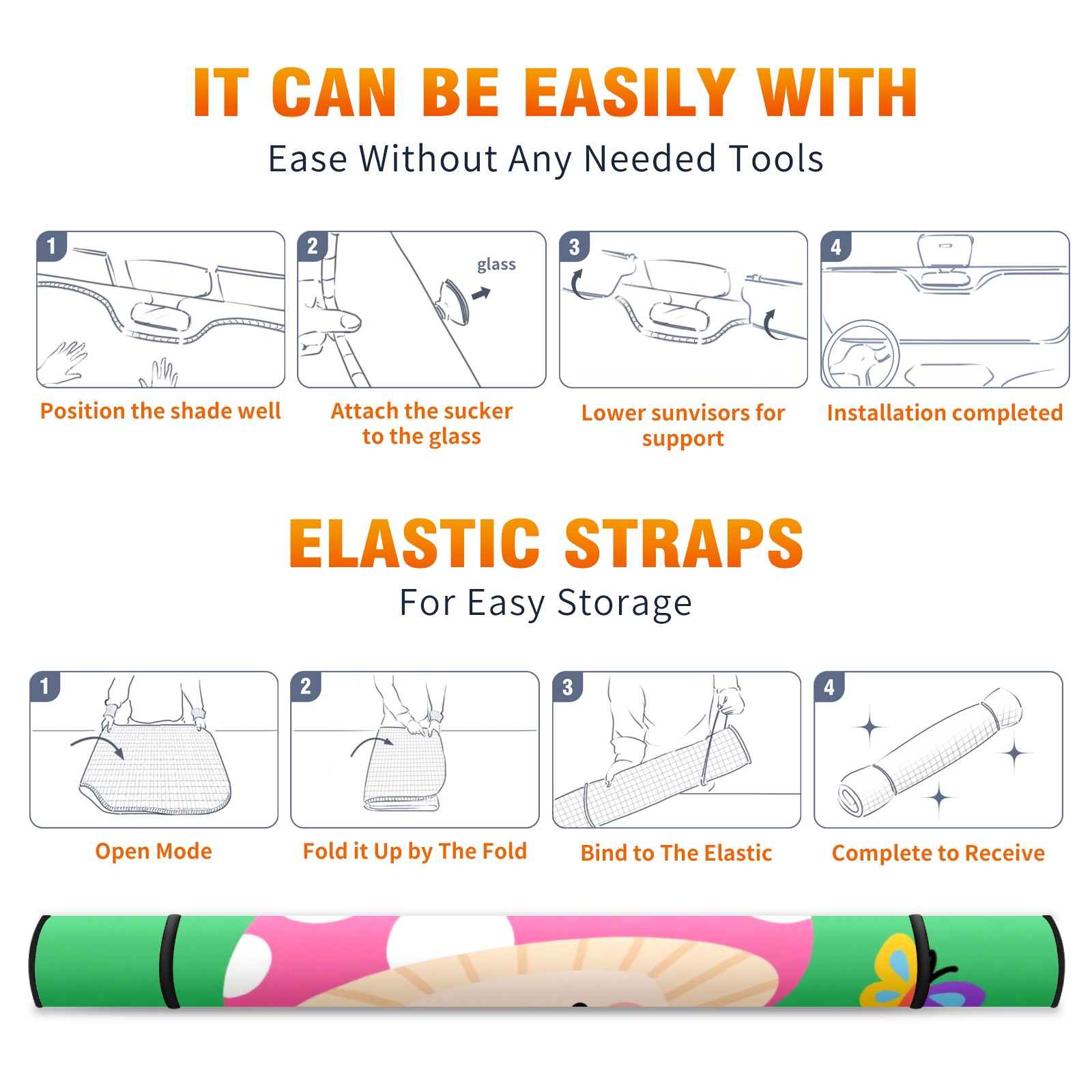 IT CAN BE EASILY WITH

Ease Without Any Needed Tools

1

Position the shade well

2

glass

Attach the sucker to the glass

3

Lower sunvisors for support

4

Installation completed

ELASTIC STRAPS

For Easy Storage

1

Open Mode

2

Fold it Up by The Fold

3

Bind to The Elastic

4

Complete to Receive