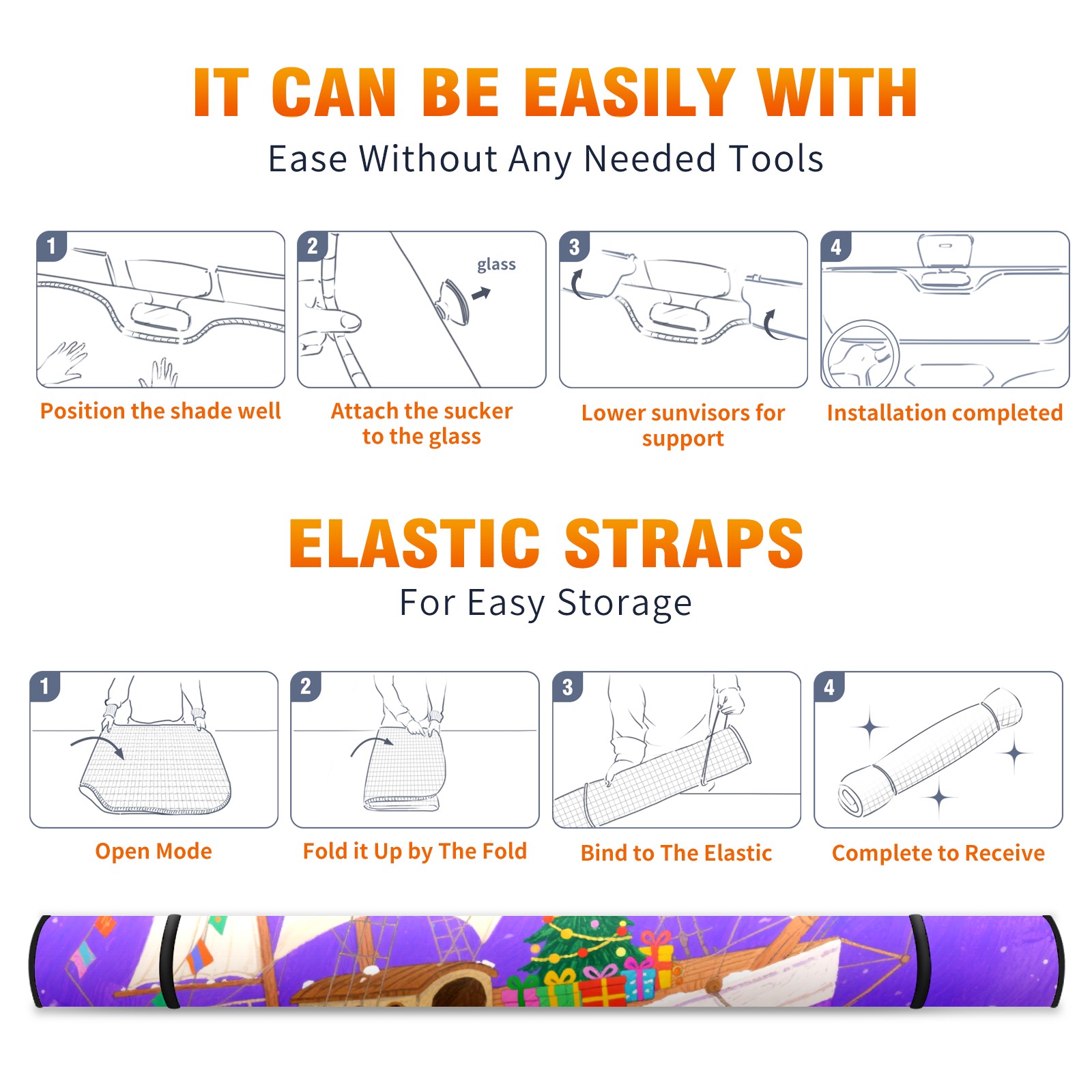 IT CAN BE EASILY WITH

Ease Without Any Needed Tools

1

Position the shade well

2

glass

Attach the sucker to the glass

3

Lower sunvisors for support

4

Installation completed

ELASTIC STRAPS

For Easy Storage

1

Open Mode

2

Fold it Up by The Fold

3

Bind to The Elastic

4

Complete to Receive