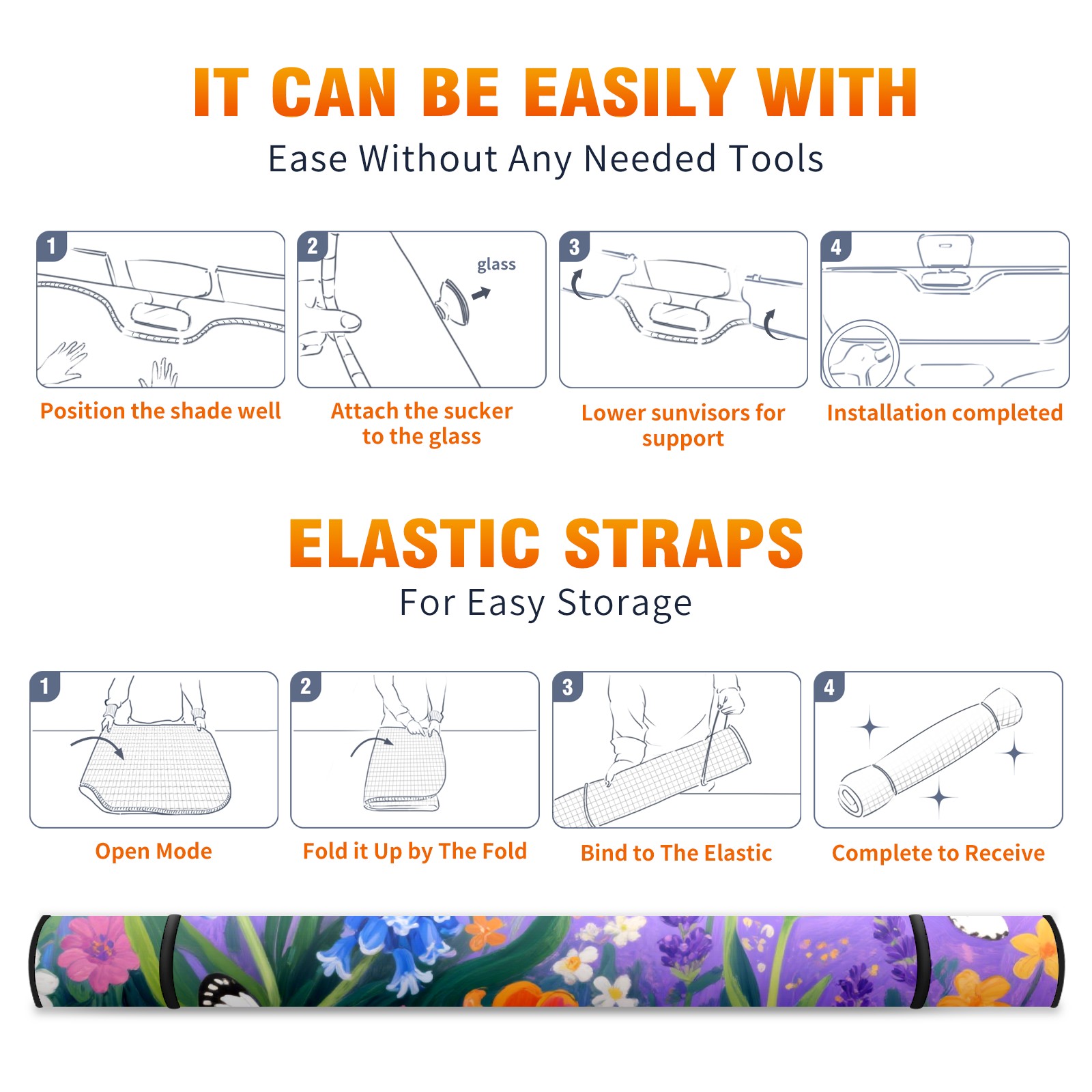 IT CAN BE EASILY WITH
Ease Without Any Needed Tools

1
Position the shade well

2
glass
Attach the sucker to the glass

3
Lower sunvisors for support

4
Installation completed

ELASTIC STRAPS
For Easy Storage

1
Open Mode

2
Fold it Up by The Fold

3
Bind to The Elastic

4
Complete to Receive