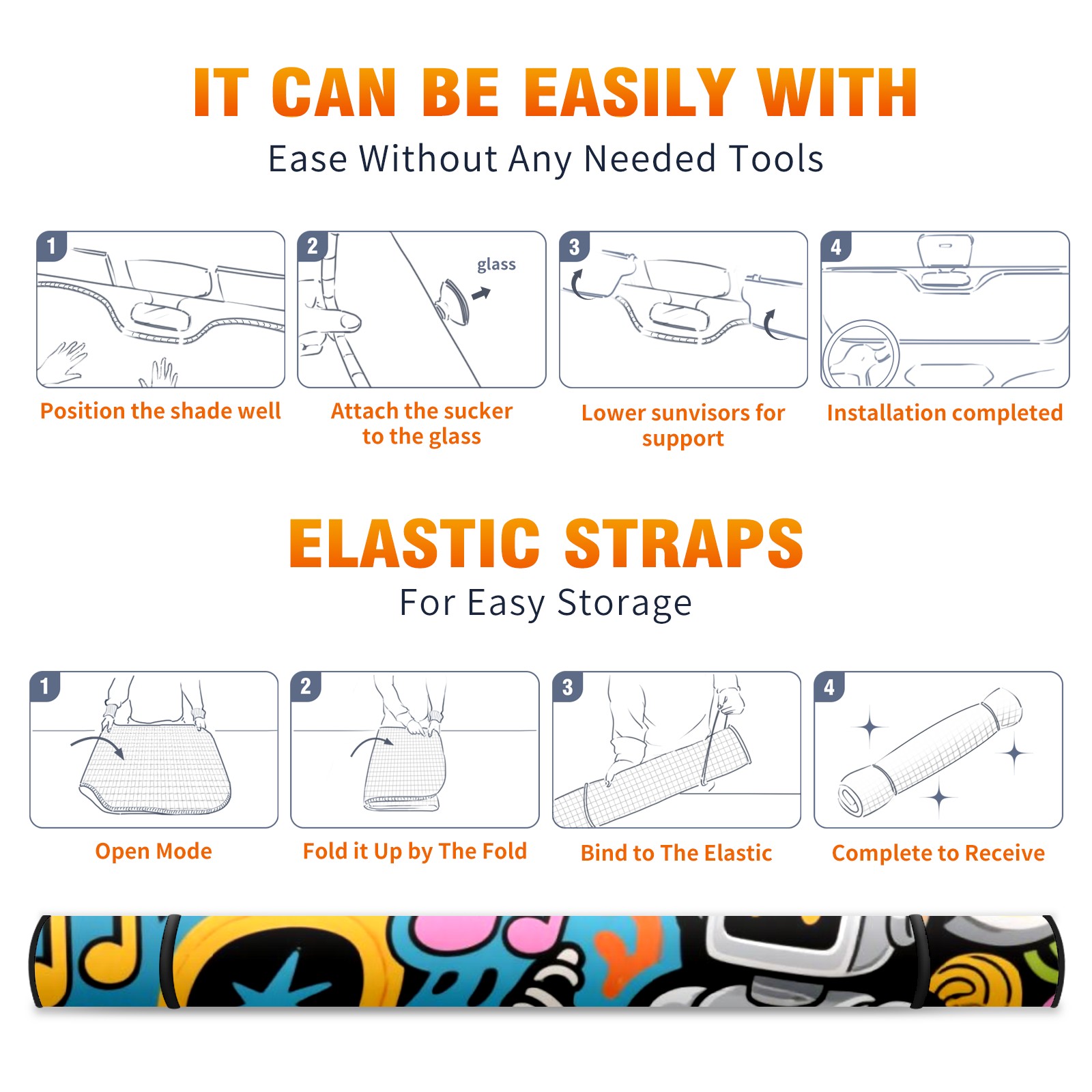 IT CAN BE EASILY WITH
Ease Without Any Needed Tools

1
Position the shade well

2
glass
Attach the sucker to the glass

3
Lower sunvisors for support

4
Installation completed

ELASTIC STRAPS
For Easy Storage

1
Open Mode

2
Fold it Up by The Fold

3
Bind to The Elastic

4
Complete to Receive