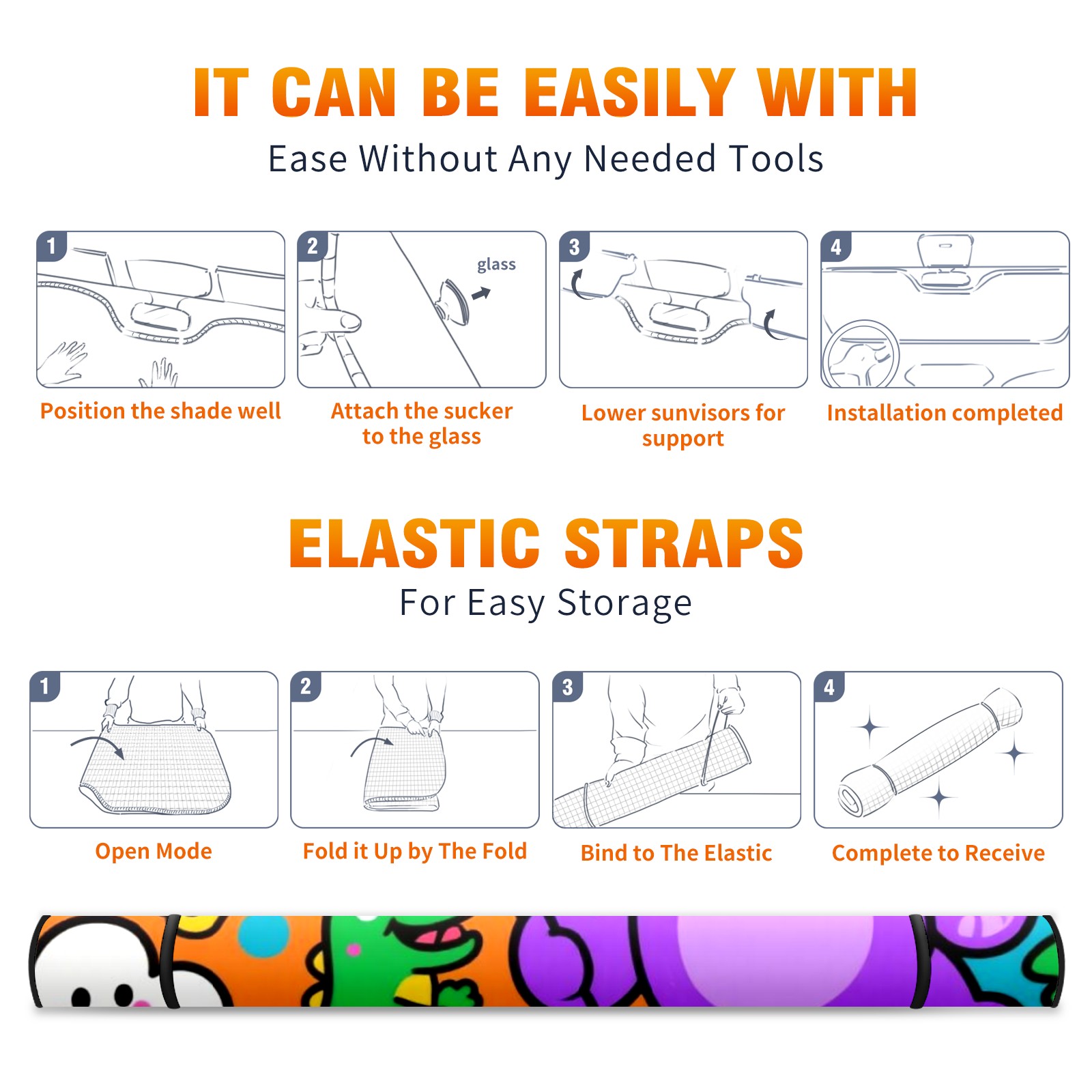 IT CAN BE EASILY WITH

Ease Without Any Needed Tools

1

Position the shade well

2

glass

Attach the sucker to the glass

3

Lower sunvisors for support

4

Installation completed

ELASTIC STRAPS

For Easy Storage

1

Open Mode

2

Fold it Up by The Fold

3

Bind to The Elastic

4

Complete to Receive