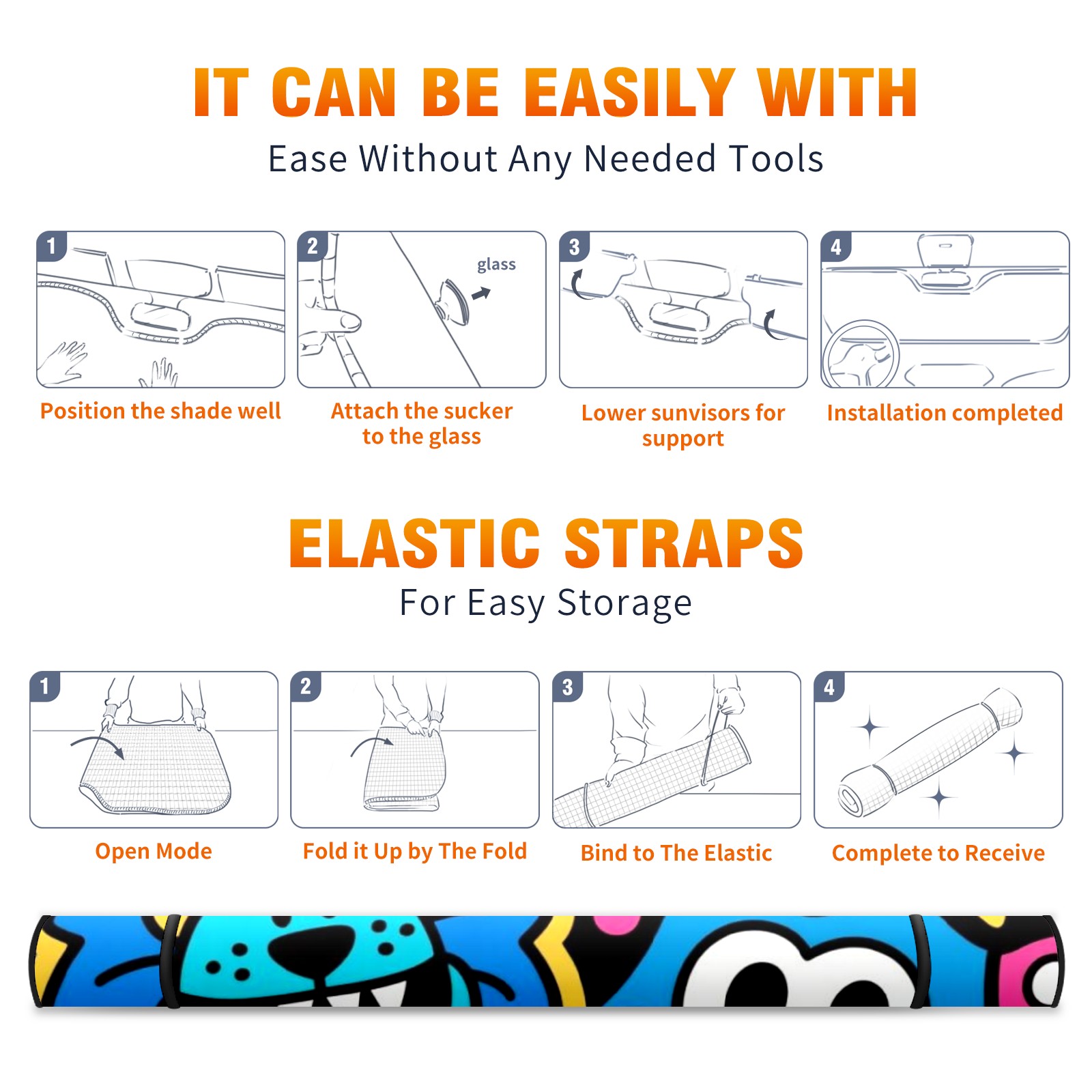 IT CAN BE EASILY WITH
Ease Without Any Needed Tools

1
Position the shade well

2
glass
Attach the sucker to the glass

3
Lower sunvisors for support

4
Installation completed

ELASTIC STRAPS
For Easy Storage

1
Open Mode

2
Fold it Up by The Fold

3
Bind to The Elastic

4
Complete to Receive