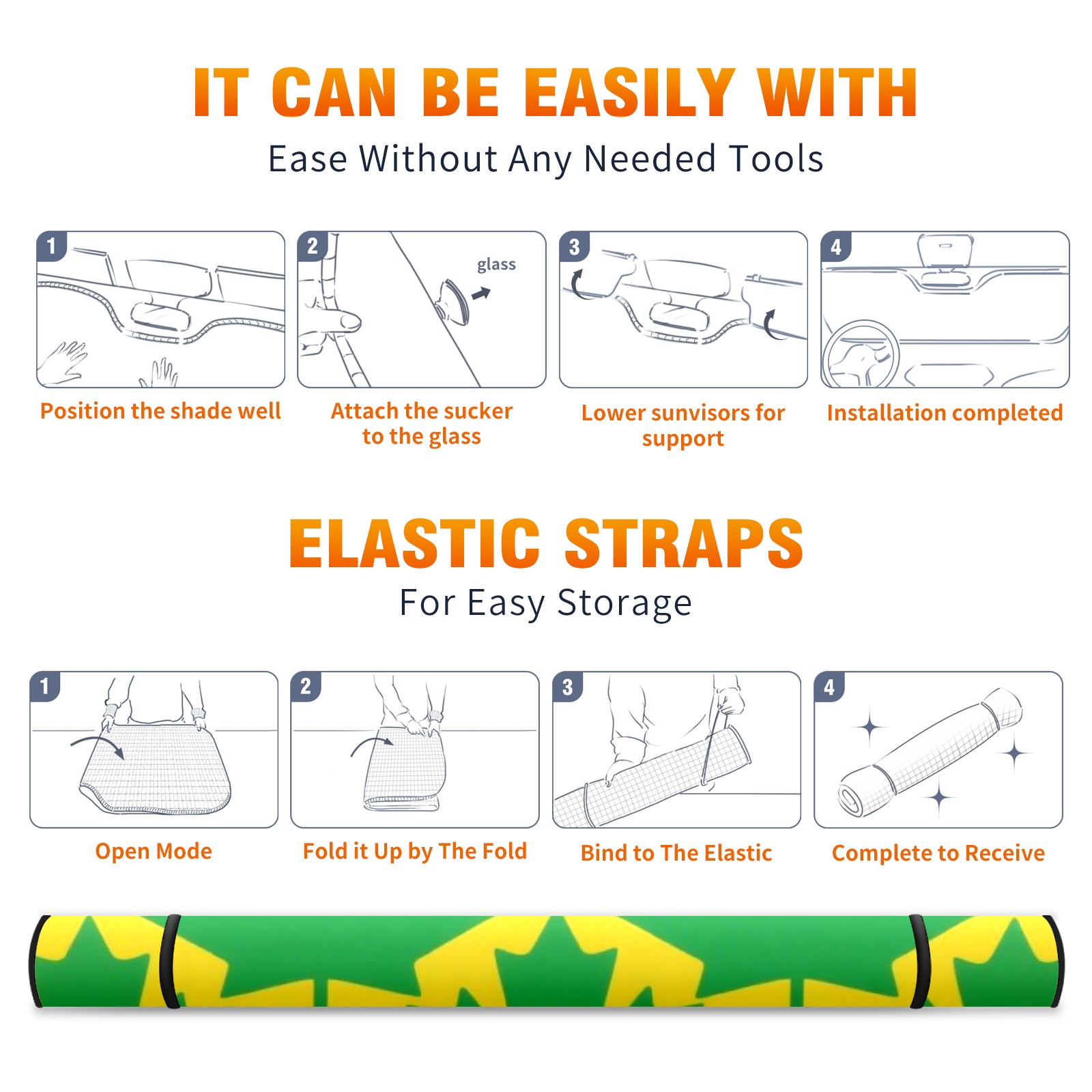 IT CAN BE EASILY WITH

Ease Without Any Needed Tools

1

Position the shade well

2

glass

Attach the sucker to the glass

3

Lower sunvisors for support

4

Installation completed

ELASTIC STRAPS

For Easy Storage

1

Open Mode

2

Fold it Up by The Fold

3

Bind to The Elastic

4

Complete to Receive