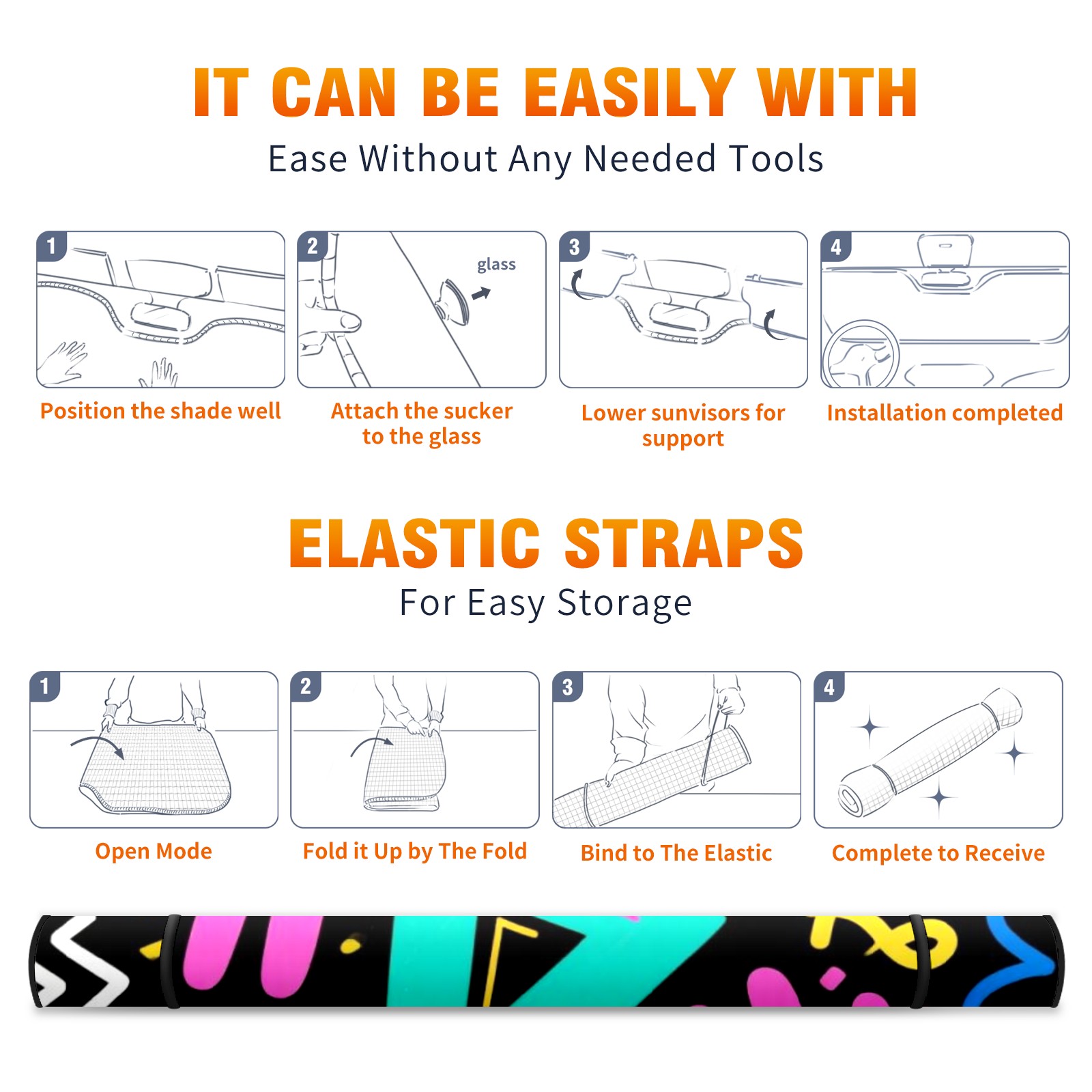 IT CAN BE EASILY WITH
Ease Without Any Needed Tools

1
Position the shade well

2
glass
Attach the sucker to the glass

3
Lower sunvisors for support

4
Installation completed

ELASTIC STRAPS
For Easy Storage

1
Open Mode

2
Fold it Up by The Fold

3
Bind to The Elastic

4
Complete to Receive