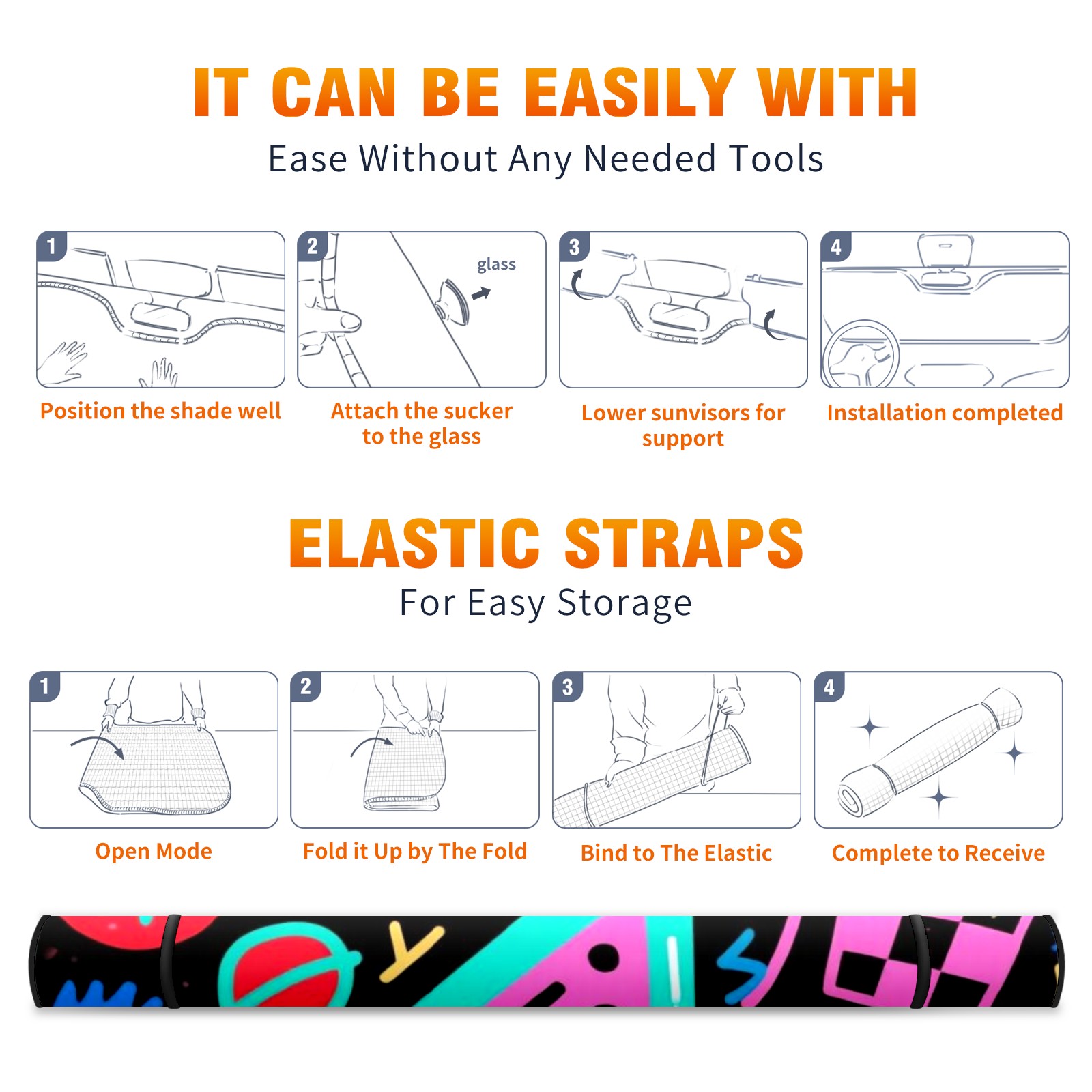 IT CAN BE EASILY WITH
Ease Without Any Needed Tools

1
Position the shade well

2
glass
Attach the sucker to the glass

3
Lower sunvisors for support

4
Installation completed

ELASTIC STRAPS
For Easy Storage

1
Open Mode

2
Fold it Up by The Fold

3
Bind to The Elastic

4
Complete to Receive