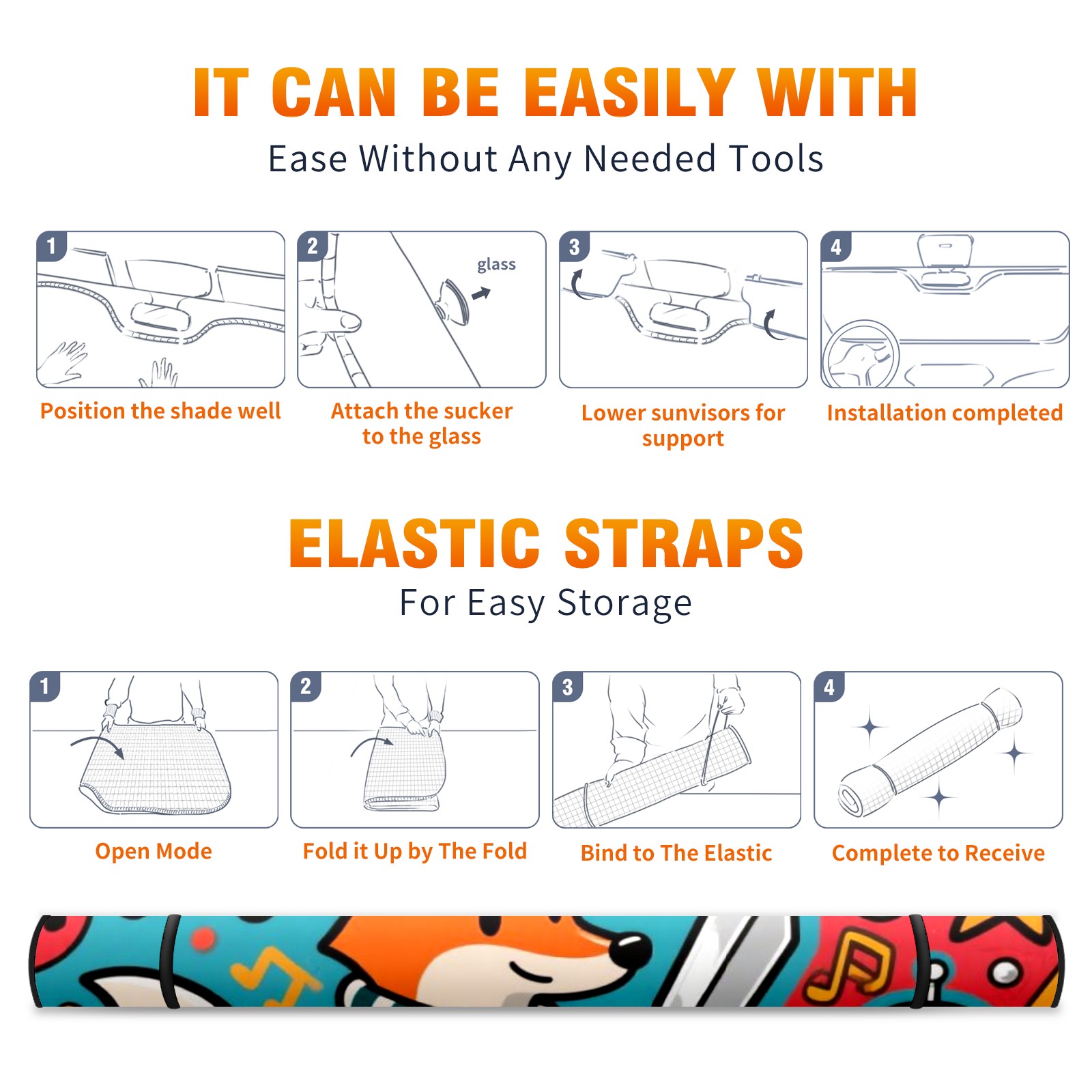 IT CAN BE EASILY WITH
Ease Without Any Needed Tools

1
Position the shade well

2
glass
Attach the sucker to the glass

3
Lower sunvisors for support

4
Installation completed

ELASTIC STRAPS
For Easy Storage

1
Open Mode

2
Fold it Up by The Fold

3
Bind to The Elastic

4
Complete to Receive