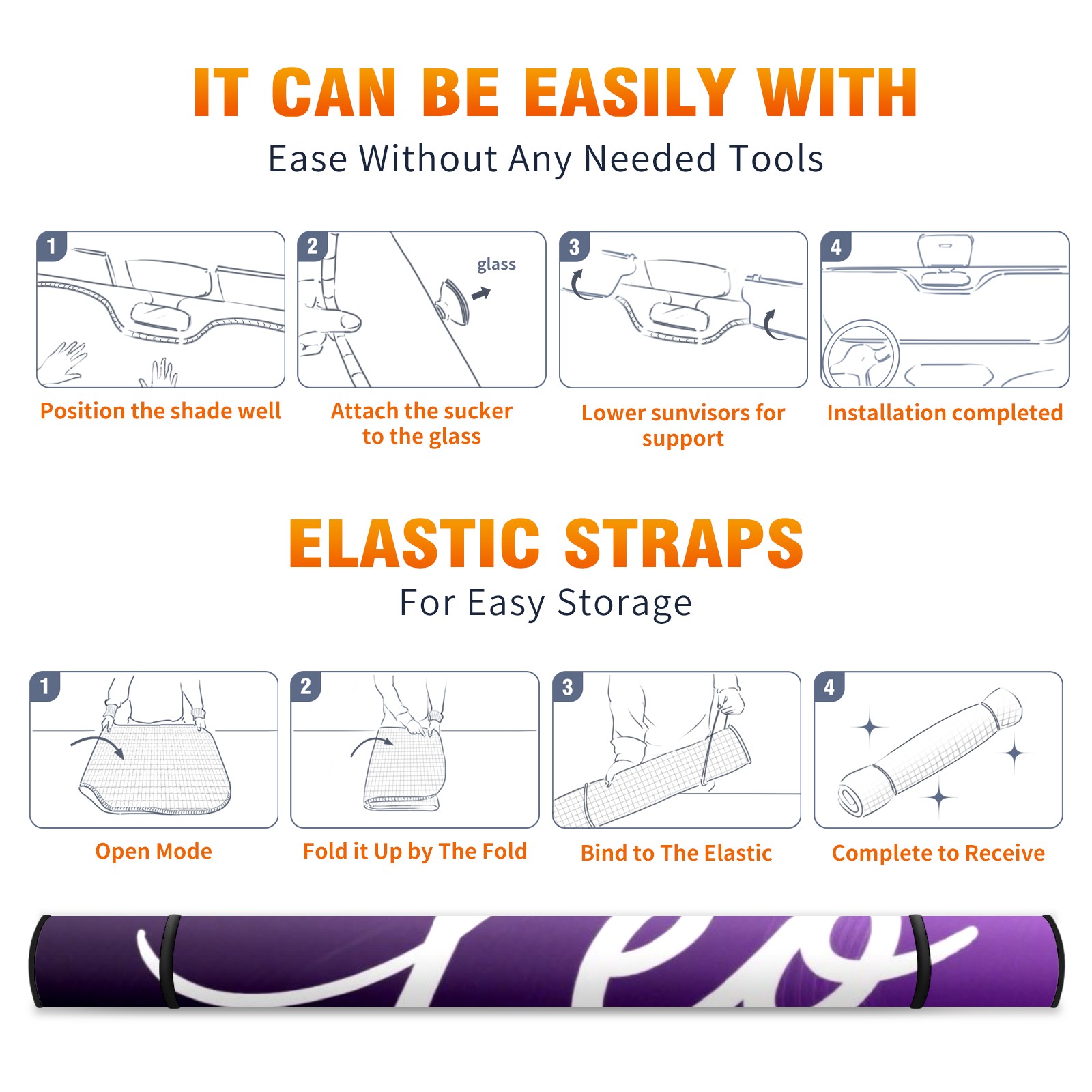 IT CAN BE EASILY WITH

Ease Without Any Needed Tools

1

Position the shade well

2

glass

Attach the sucker to the glass

3

Lower sunvisors for support

4

Installation completed

ELASTIC STRAPS

For Easy Storage

1

Open Mode

2

Fold it Up by The Fold

3

Bind to The Elastic

4

Complete to Receive