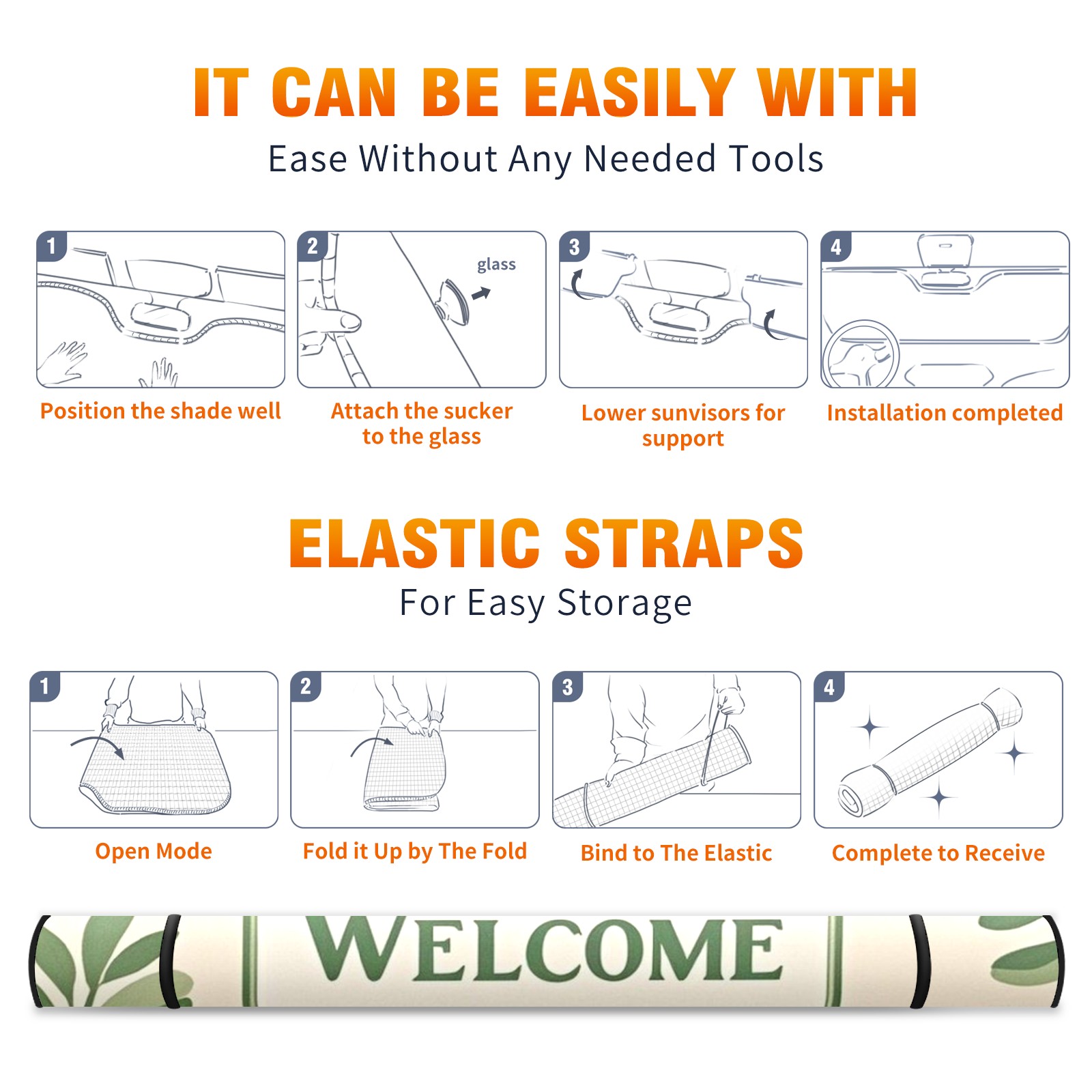 IT CAN BE EASILY WITH
Ease Without Any Needed Tools

1
Position the shade well

2
glass
Attach the sucker to the glass

3
Lower sunvisors for support

4
Installation completed

ELASTIC STRAPS
For Easy Storage

1
Open Mode

2
Fold it Up by The Fold

3
Bind to The Elastic

4
Complete to Receive

WELCOME