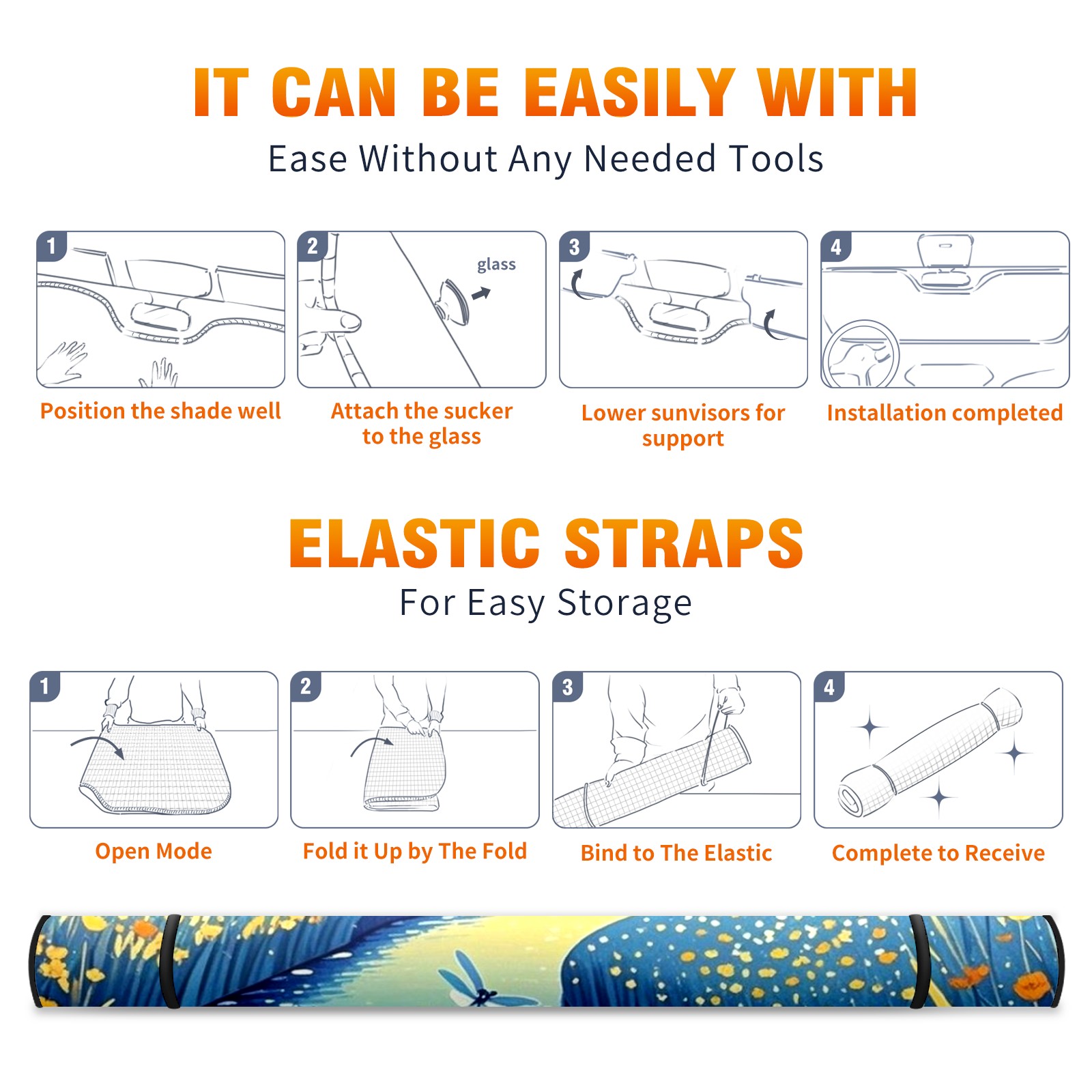 IT CAN BE EASILY WITH

Ease Without Any Needed Tools

1

Position the shade well

2

glass

Attach the sucker to the glass

3

Lower sunvisors for support

4

Installation completed

ELASTIC STRAPS

For Easy Storage

1

Open Mode

2

Fold it Up by The Fold

3

Bind to The Elastic

4

Complete to Receive