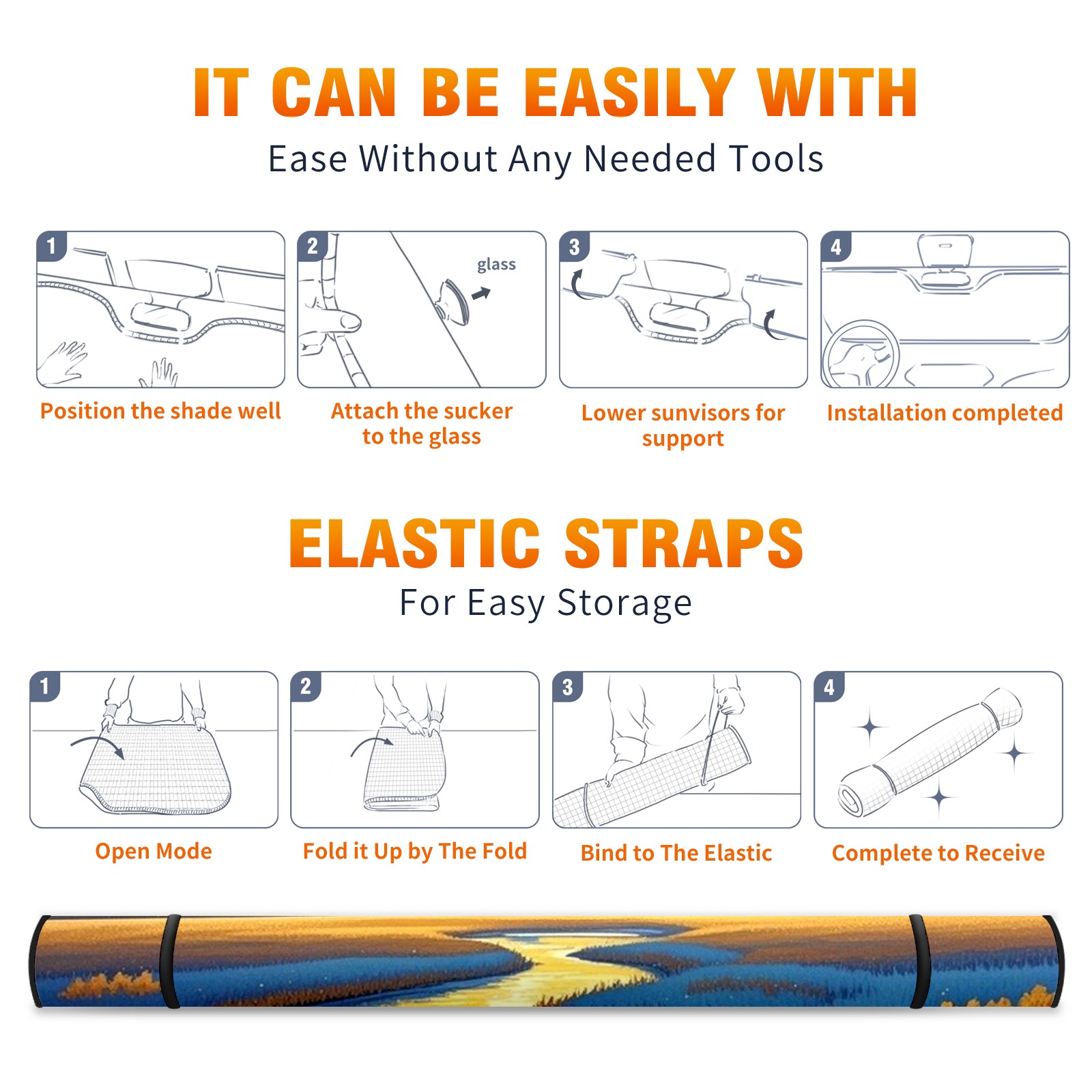 IT CAN BE EASILY WITH

Ease Without Any Needed Tools

1

Position the shade well

2

glass

Attach the sucker to the glass

3

Lower sunvisors for support

4

Installation completed

ELASTIC STRAPS

For Easy Storage

1

Open Mode

2

Fold it Up by The Fold

3

Bind to The Elastic

4

Complete to Receive