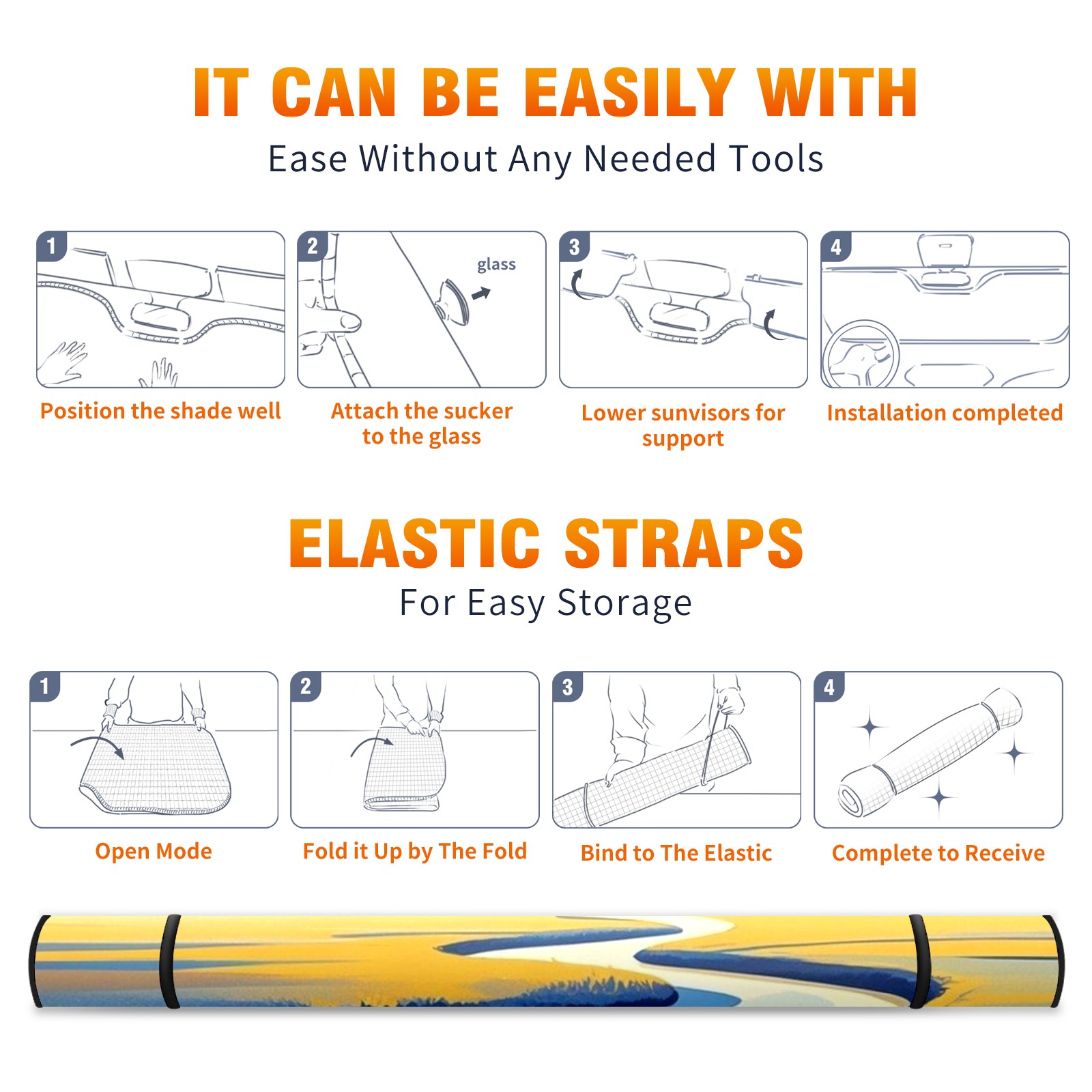 IT CAN BE EASILY WITH
Ease Without Any Needed Tools

1
Position the shade well

2
glass
Attach the sucker to the glass

3
Lower sunvisors for support

4
Installation completed

ELASTIC STRAPS
For Easy Storage

1
Open Mode

2
Fold it Up by The Fold

3
Bind to The Elastic

4
Complete to Receive