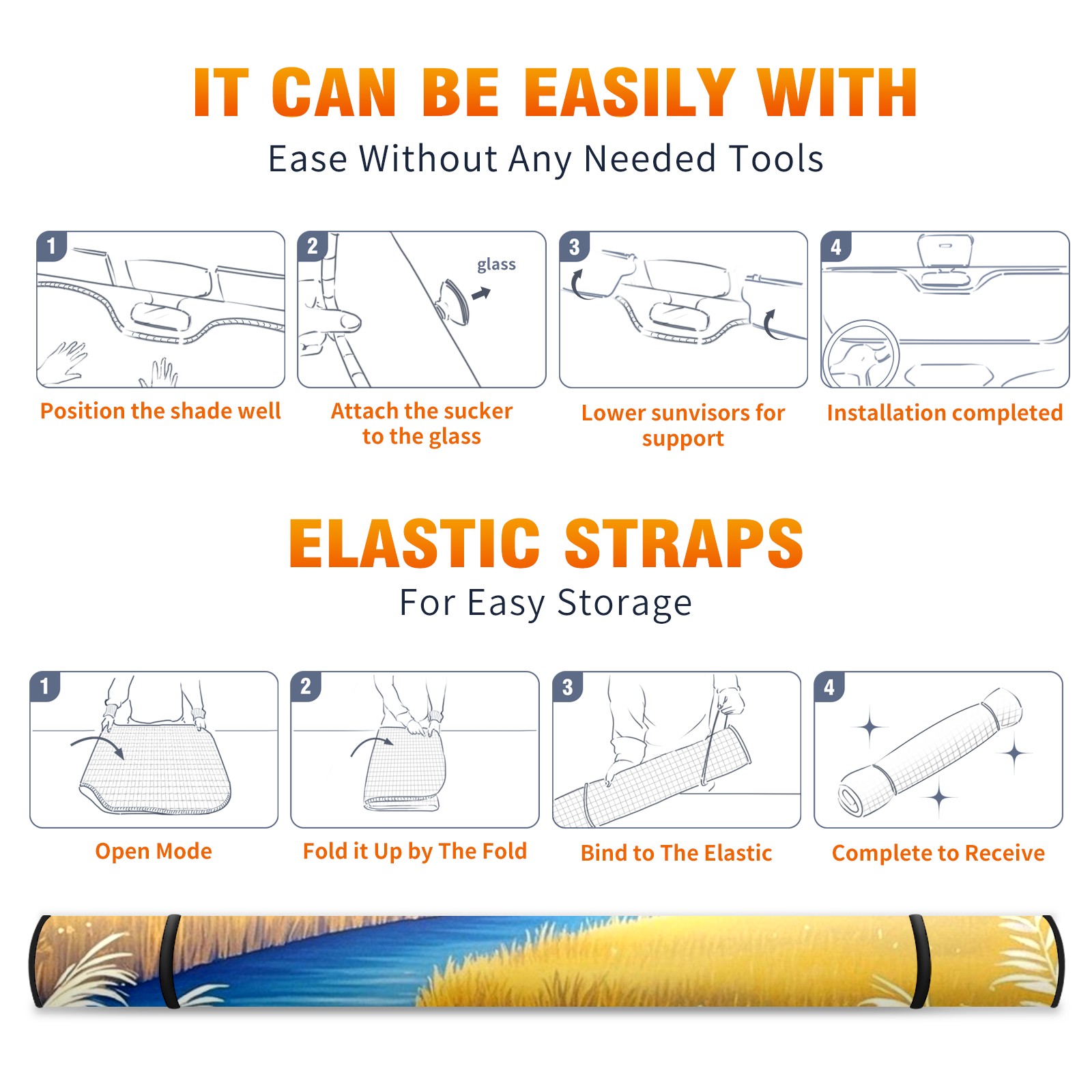 IT CAN BE EASILY WITH

Ease Without Any Needed Tools

1
Position the shade well

2
glass
Attach the sucker to the glass

3
Lower sunvisors for support

4
Installation completed

ELASTIC STRAPS

For Easy Storage

1
Open Mode

2
Fold it Up by The Fold

3
Bind to The Elastic

4
Complete to Receive