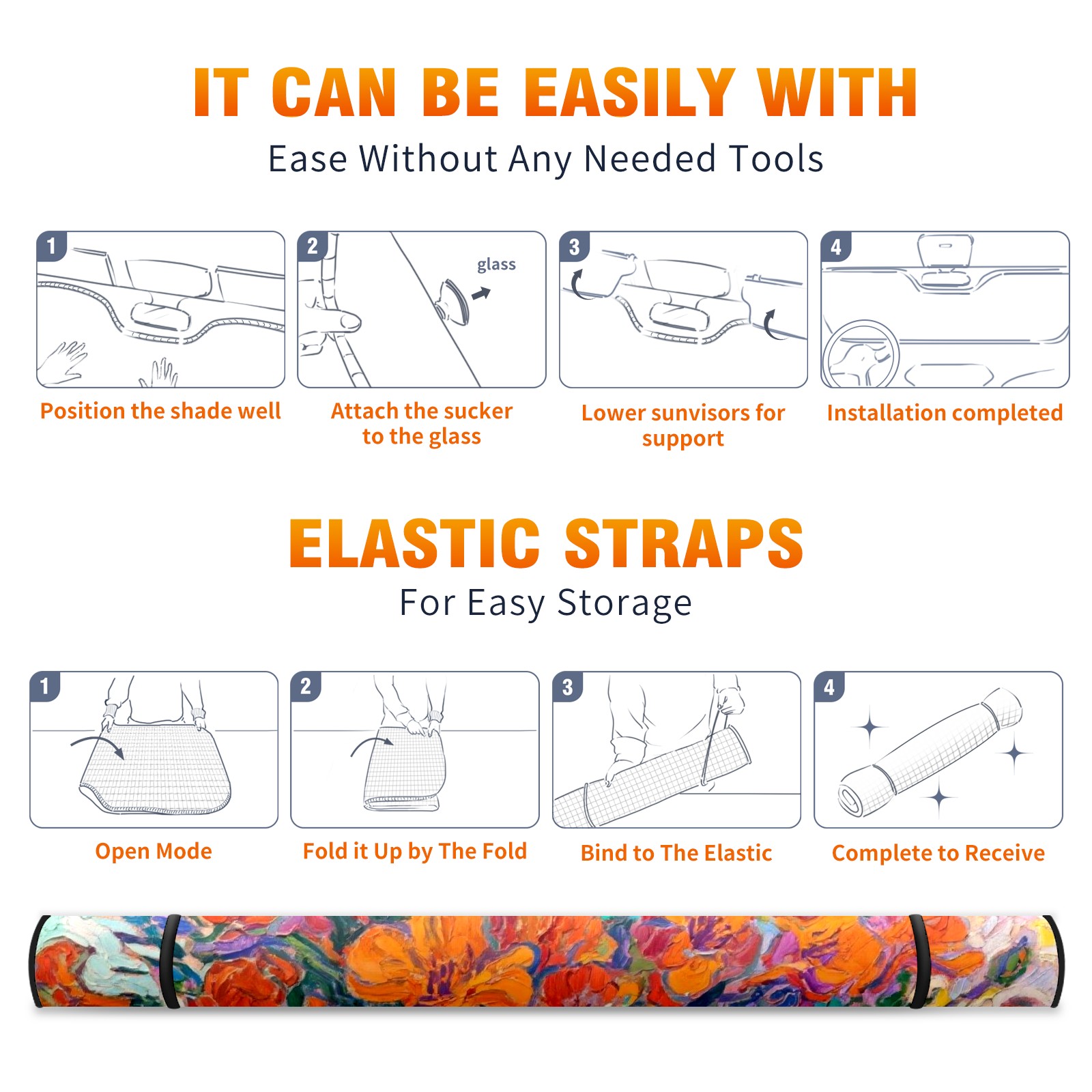 IT CAN BE EASILY WITH

Ease Without Any Needed Tools

1

Position the shade well

2

glass

Attach the sucker to the glass

3

Lower sunvisors for support

4

Installation completed

ELASTIC STRAPS

For Easy Storage

1

Open Mode

2

Fold it Up by The Fold

3

Bind to The Elastic

4

Complete to Receive