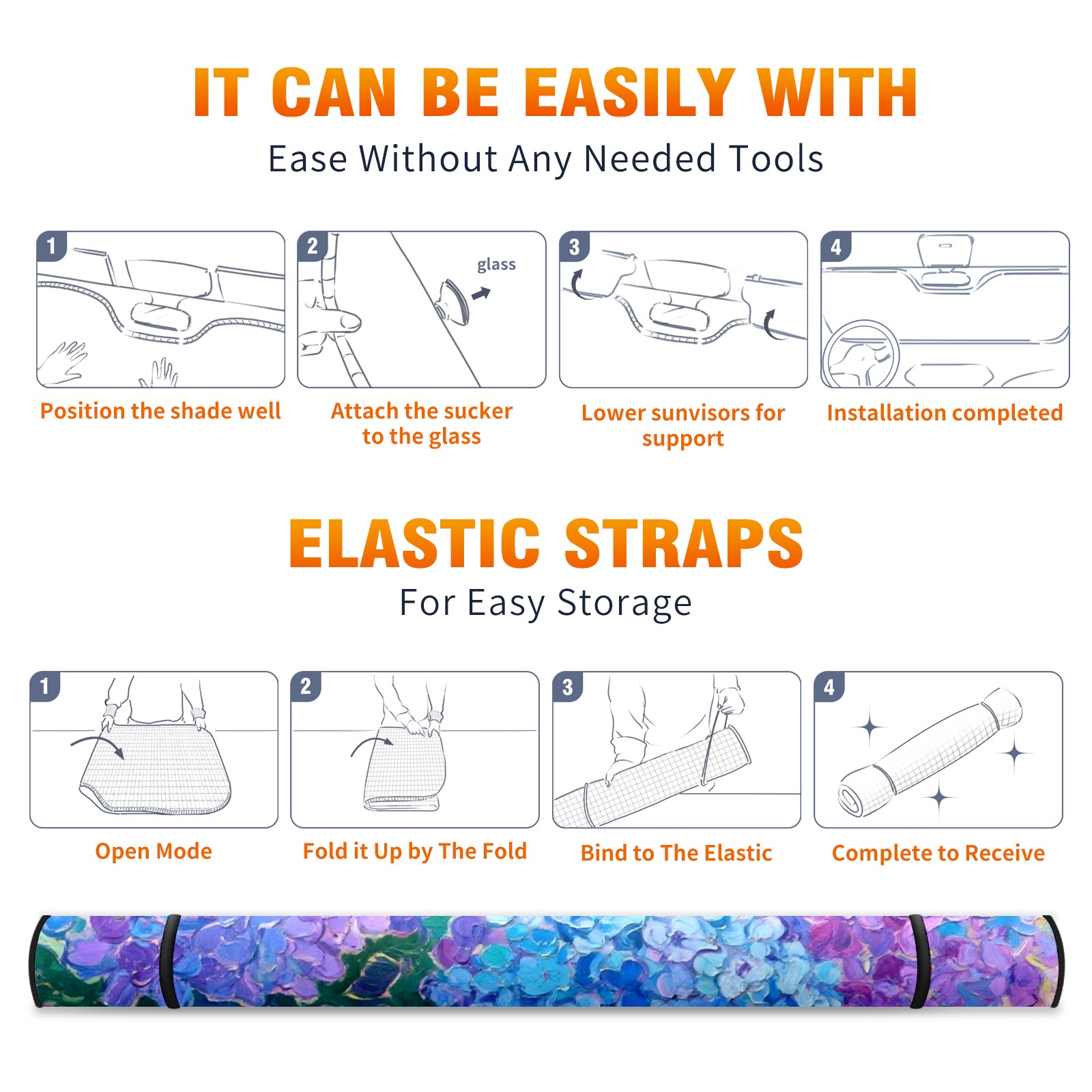 IT CAN BE EASILY WITH
Ease Without Any Needed Tools

1
Position the shade well

2
glass
Attach the sucker to the glass

3
Lower sunvisors for support

4
Installation completed

ELASTIC STRAPS
For Easy Storage

1
Open Mode

2
Fold it Up by The Fold

3
Bind to The Elastic

4
Complete to Receive