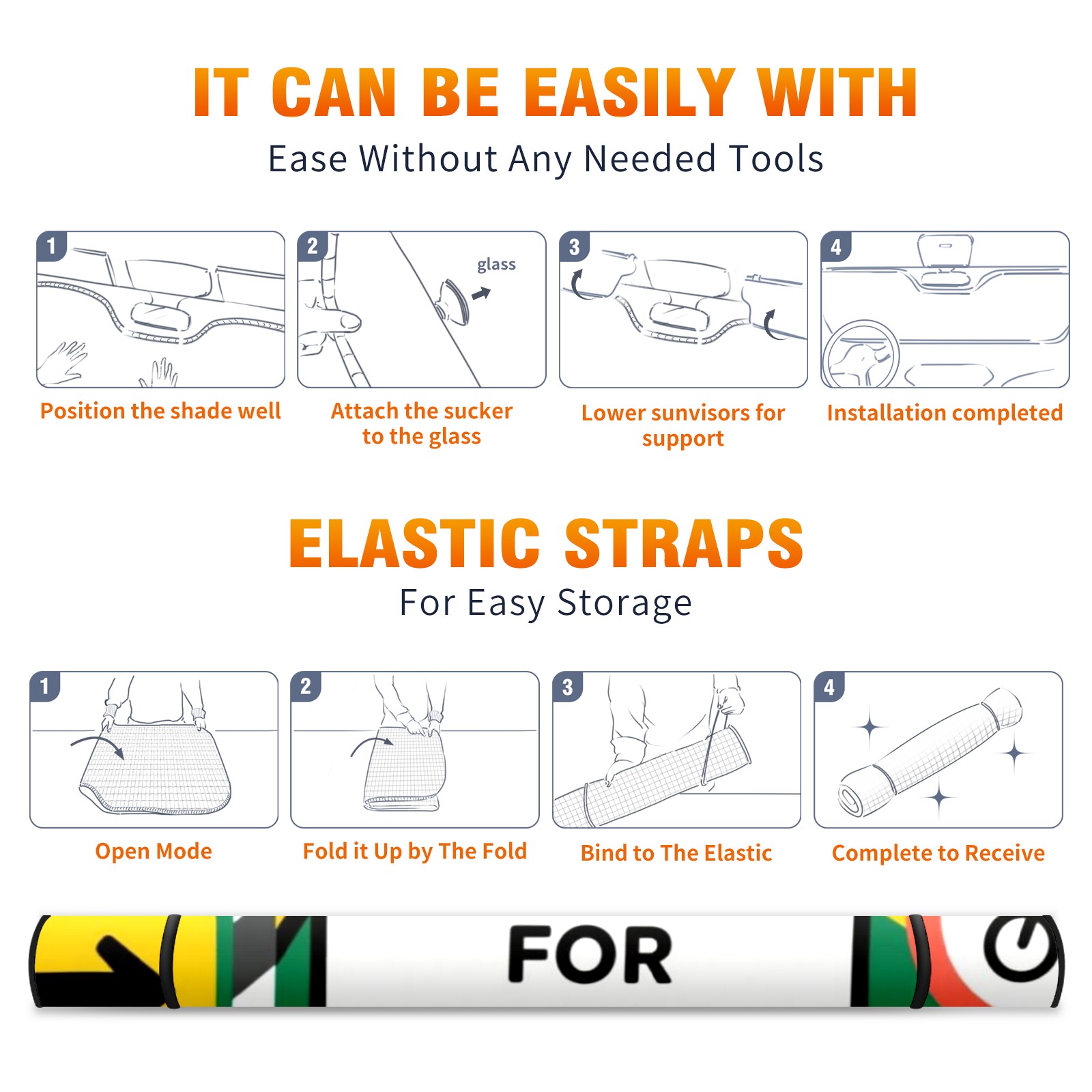 IT CAN BE EASILY WITH
Ease Without Any Needed Tools

1
Position the shade well

2
glass
Attach the sucker to the glass

3
Lower sunvisors for support

4
Installation completed

ELASTIC STRAPS
For Easy Storage

1
Open Mode

2
Fold it Up by The Fold

3
Bind to The Elastic

4
Complete to Receive

FOR