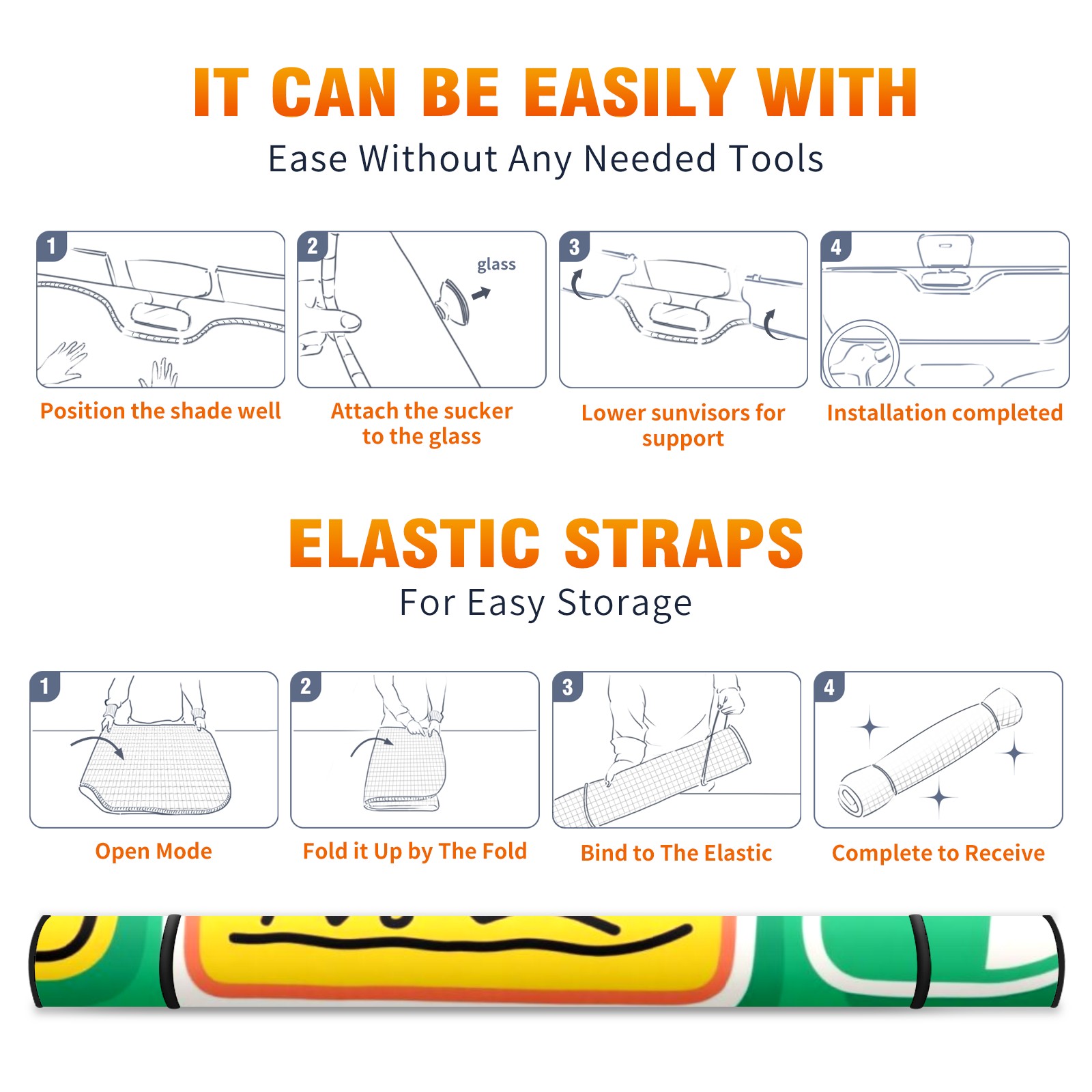 IT CAN BE EASILY WITH
Ease Without Any Needed Tools

1
Position the shade well

2
glass
Attach the sucker to the glass

3
Lower sunvisors for support

4
Installation completed

ELASTIC STRAPS
For Easy Storage

1
Open Mode

2
Fold it Up by The Fold

3
Bind to The Elastic

4
Complete to Receive