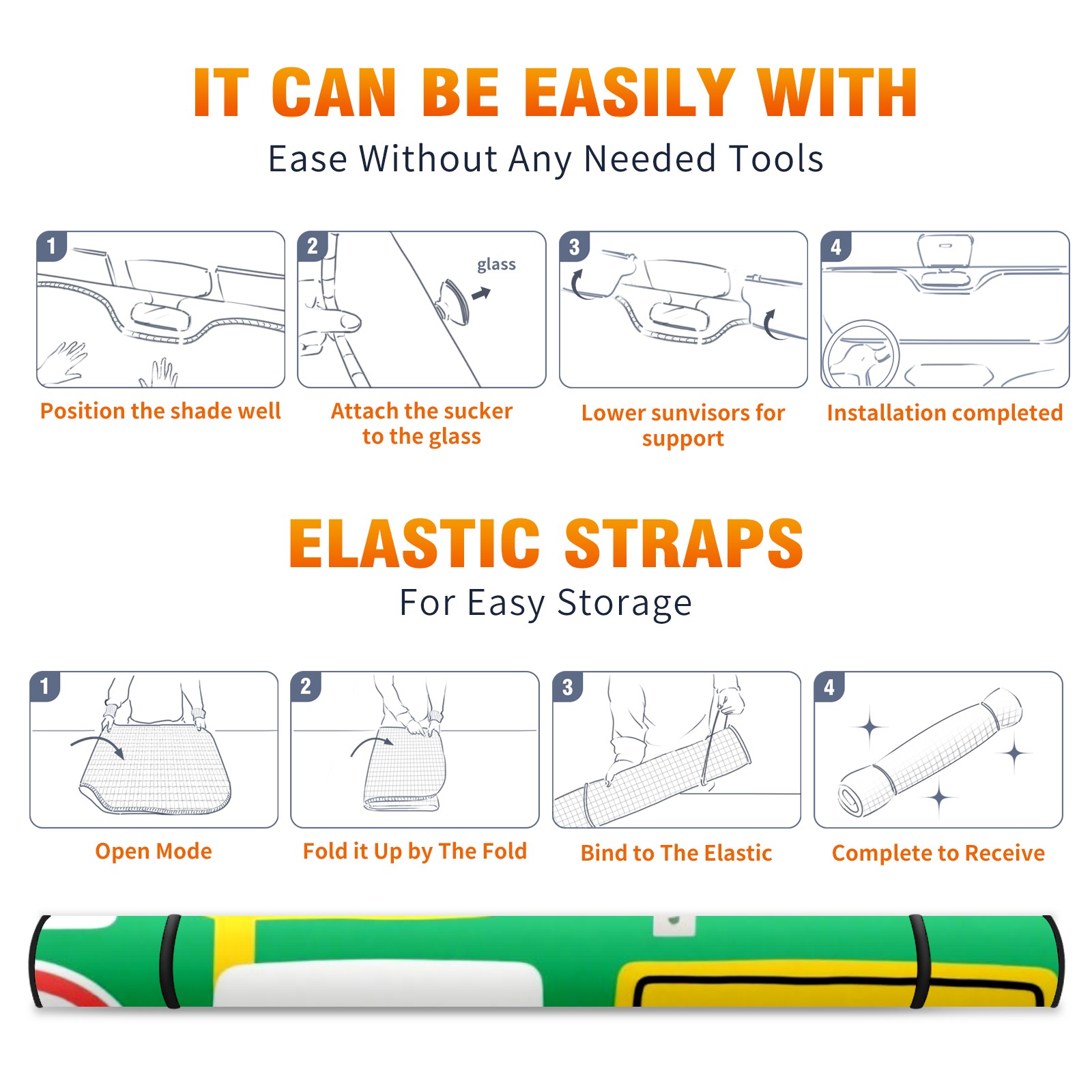 IT CAN BE EASILY WITH
Ease Without Any Needed Tools

1
Position the shade well

2
glass
Attach the sucker to the glass

3
Lower sunvisors for support

4
Installation completed

ELASTIC STRAPS
For Easy Storage

1
Open Mode

2
Fold it Up by The Fold

3
Bind to The Elastic

4
Complete to Receive