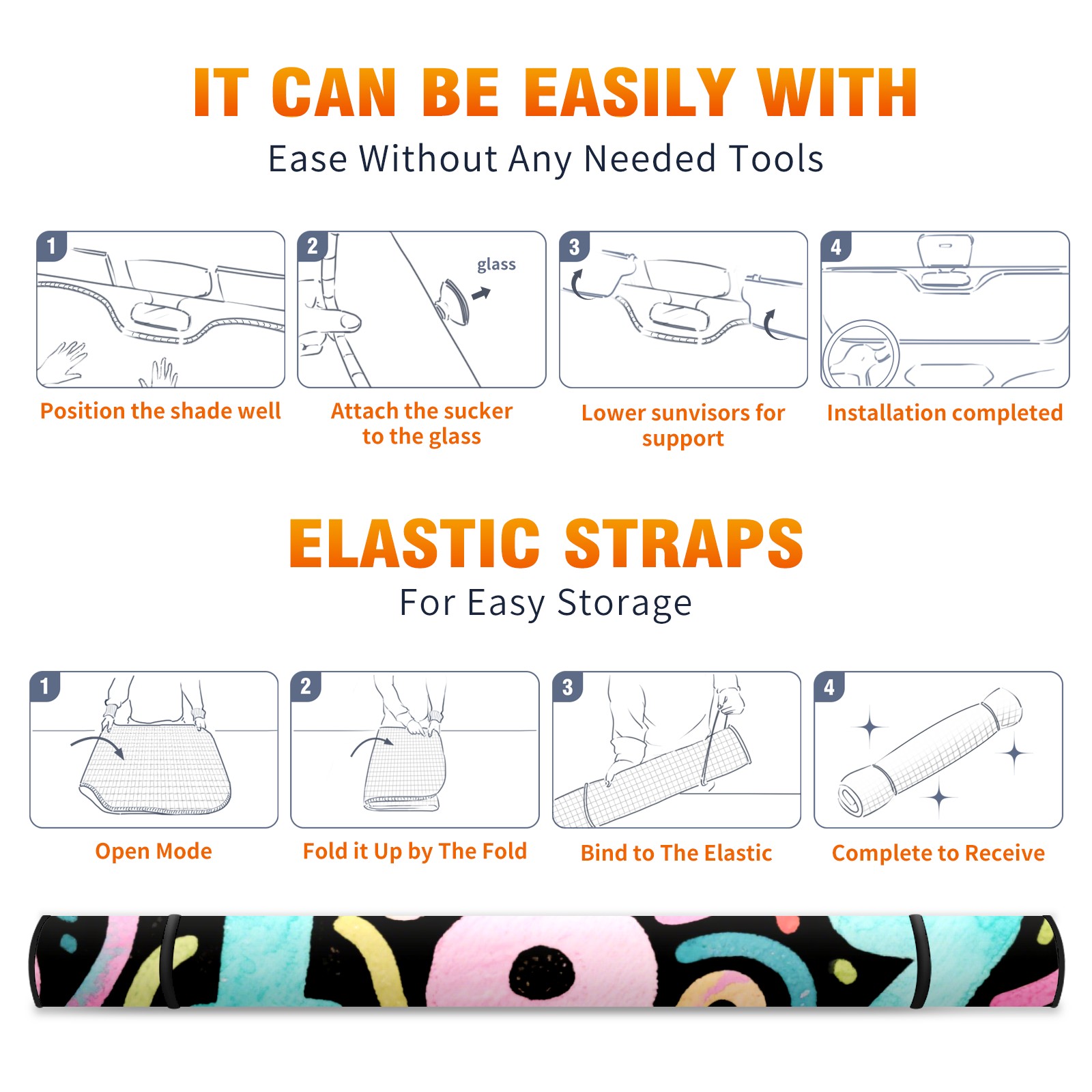 IT CAN BE EASILY WITH
Ease Without Any Needed Tools

1
Position the shade well

2
glass
Attach the sucker to the glass

3
Lower sunvisors for support

4
Installation completed

ELASTIC STRAPS
For Easy Storage

1
Open Mode

2
Fold it Up by The Fold

3
Bind to The Elastic

4
Complete to Receive