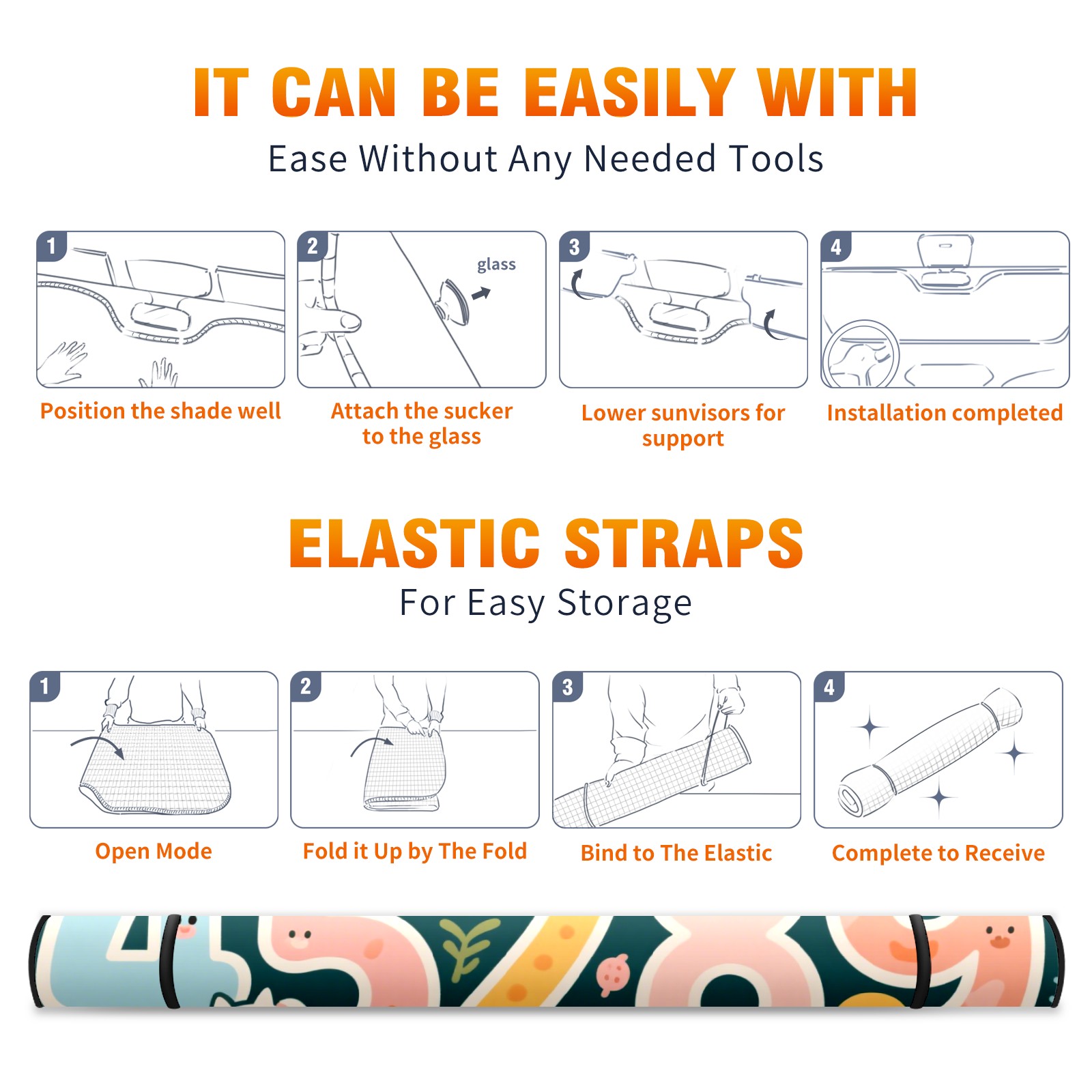 IT CAN BE EASILY WITH
Ease Without Any Needed Tools

1
Position the shade well

2
glass
Attach the sucker to the glass

3
Lower sunvisors for support

4
Installation completed

ELASTIC STRAPS
For Easy Storage

1
Open Mode

2
Fold it Up by The Fold

3
Bind to The Elastic

4
Complete to Receive