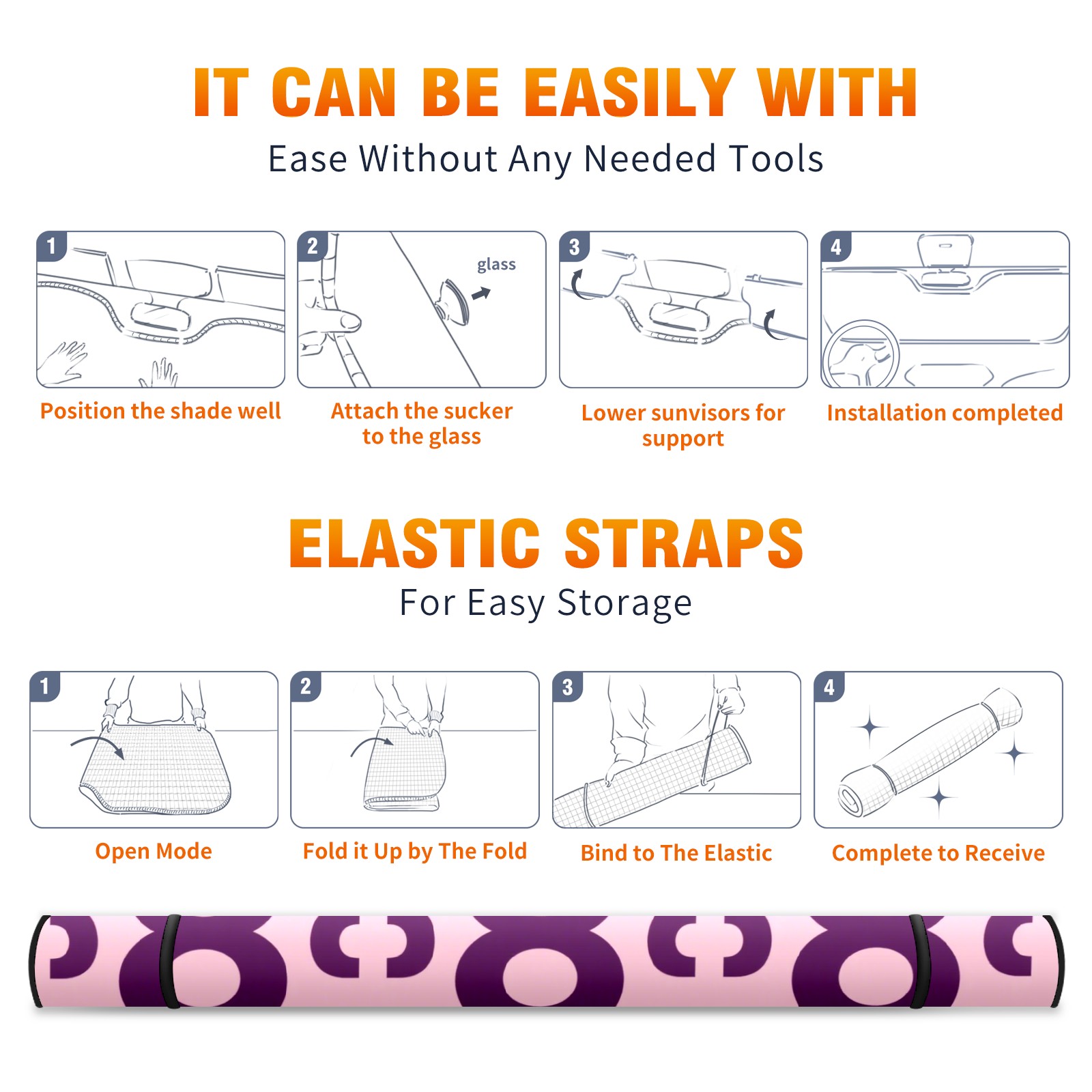 IT CAN BE EASILY WITH
Ease Without Any Needed Tools

1
Position the shade well

2
glass
Attach the sucker to the glass

3
Lower sunvisors for support

4
Installation completed

ELASTIC STRAPS
For Easy Storage

1
Open Mode

2
Fold it Up by The Fold

3
Bind to The Elastic

4
Complete to Receive