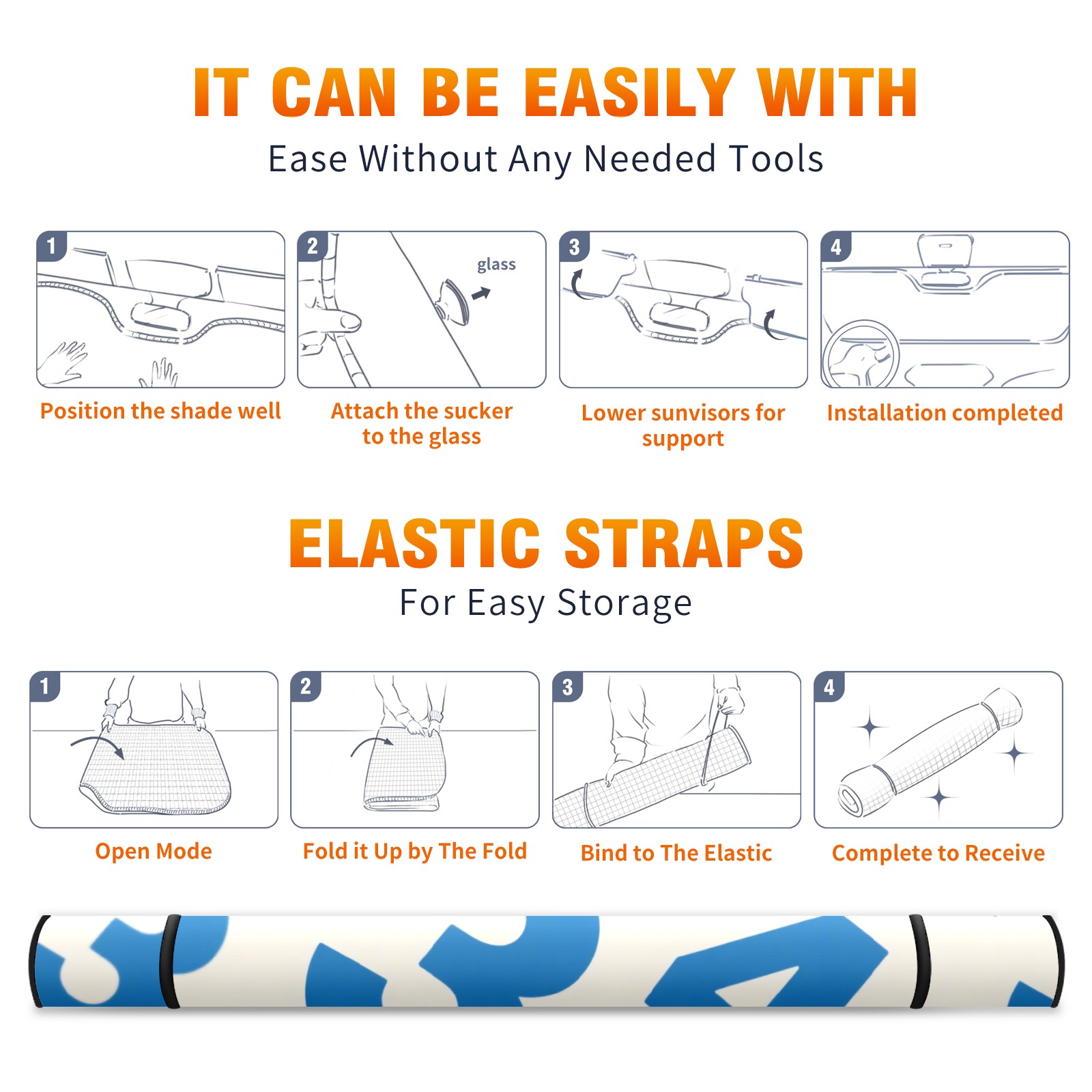 IT CAN BE EASILY WITH
Ease Without Any Needed Tools

1
Position the shade well

2
glass
Attach the sucker to the glass

3
Lower sunvisors for support

4
Installation completed

ELASTIC STRAPS
For Easy Storage

1
Open Mode

2
Fold it Up by The Fold

3
Bind to The Elastic

4
Complete to Receive