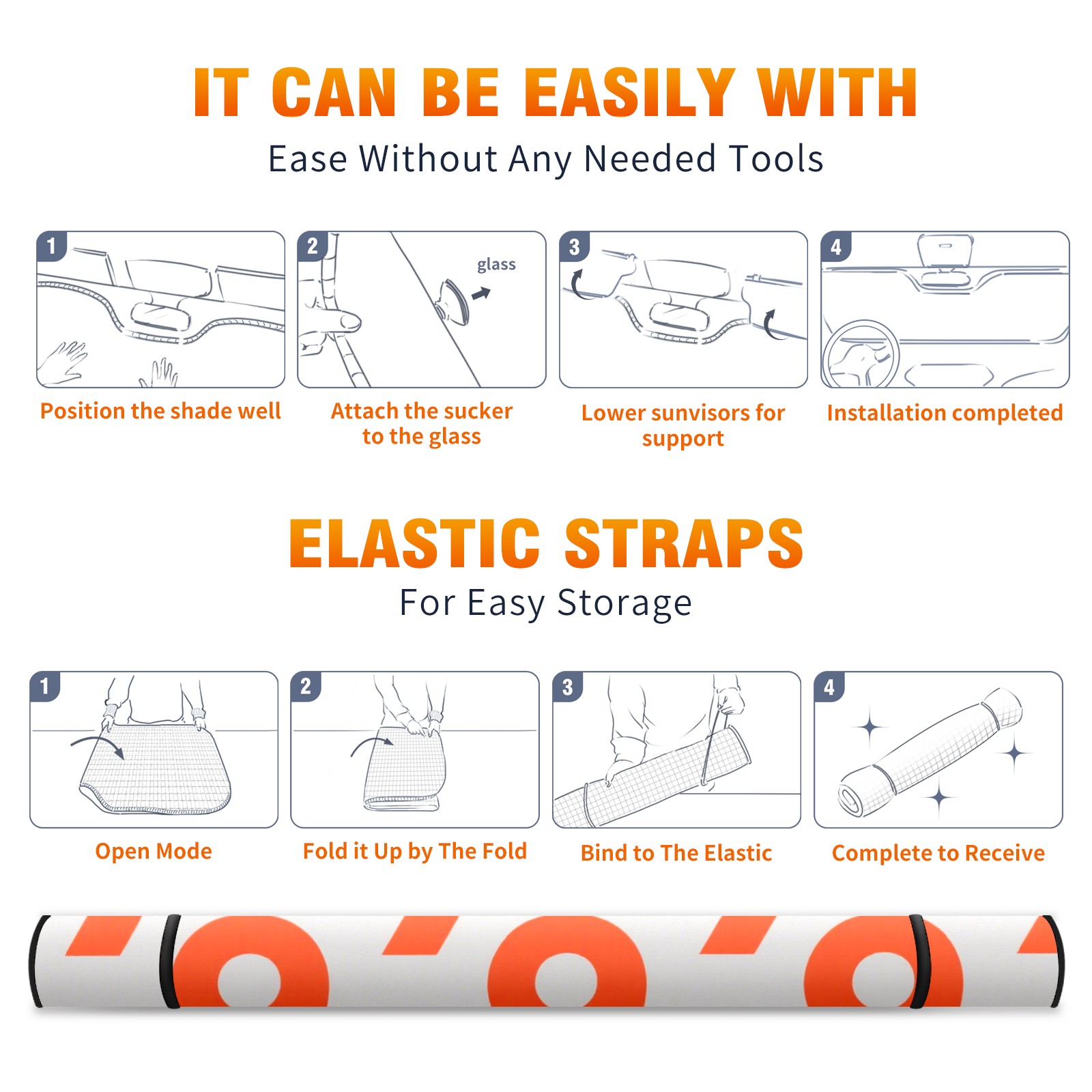 IT CAN BE EASILY WITH
Ease Without Any Needed Tools

1
Position the shade well

2
glass
Attach the sucker to the glass

3
Lower sunvisors for support

4
Installation completed

ELASTIC STRAPS
For Easy Storage

1
Open Mode

2
Fold it Up by The Fold

3
Bind to The Elastic

4
Complete to Receive