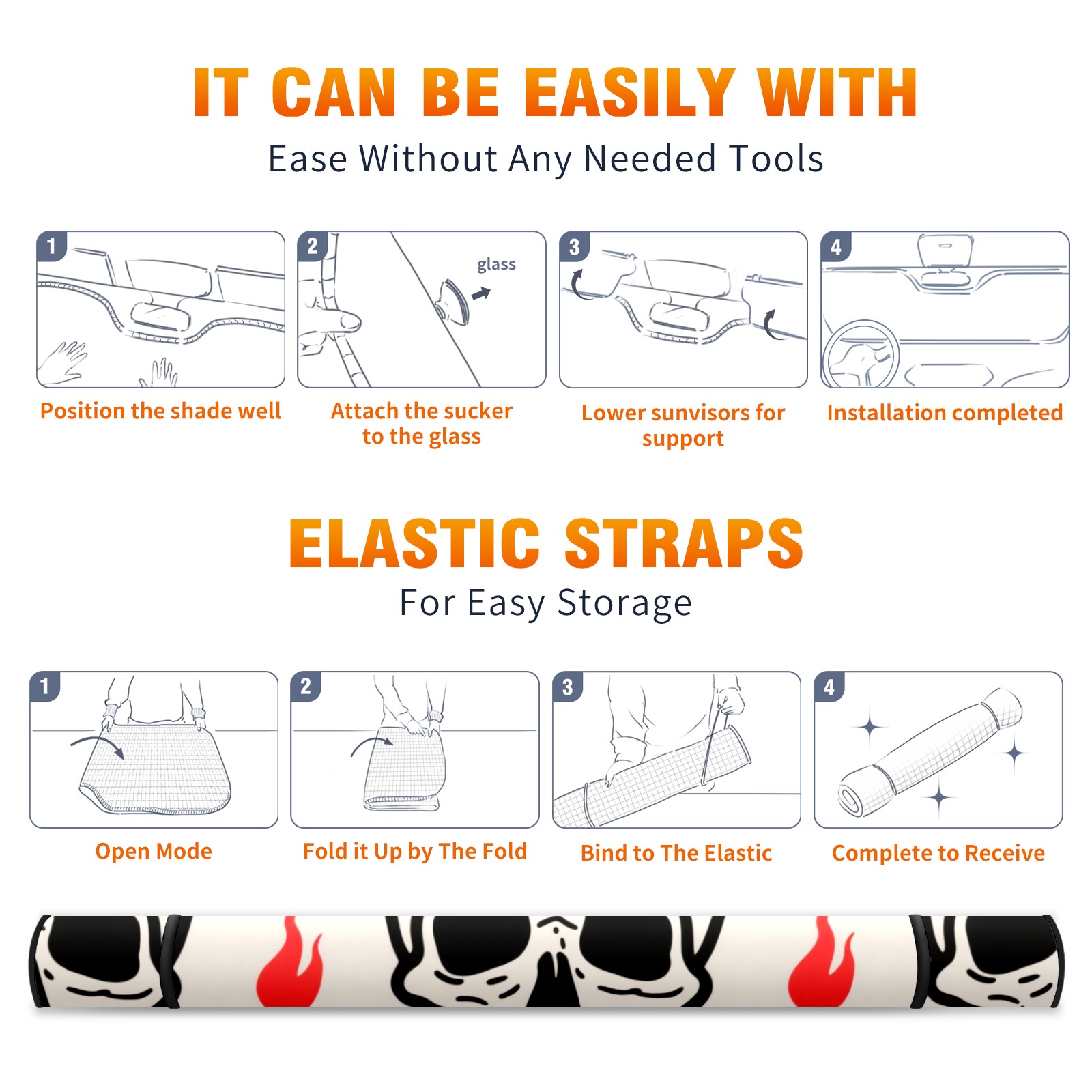 IT CAN BE EASILY WITH
Ease Without Any Needed Tools

1
Position the shade well

2
glass
Attach the sucker to the glass

3
Lower sunvisors for support

4
Installation completed

ELASTIC STRAPS
For Easy Storage

1
Open Mode

2
Fold it Up by The Fold

3
Bind to The Elastic

4
Complete to Receive