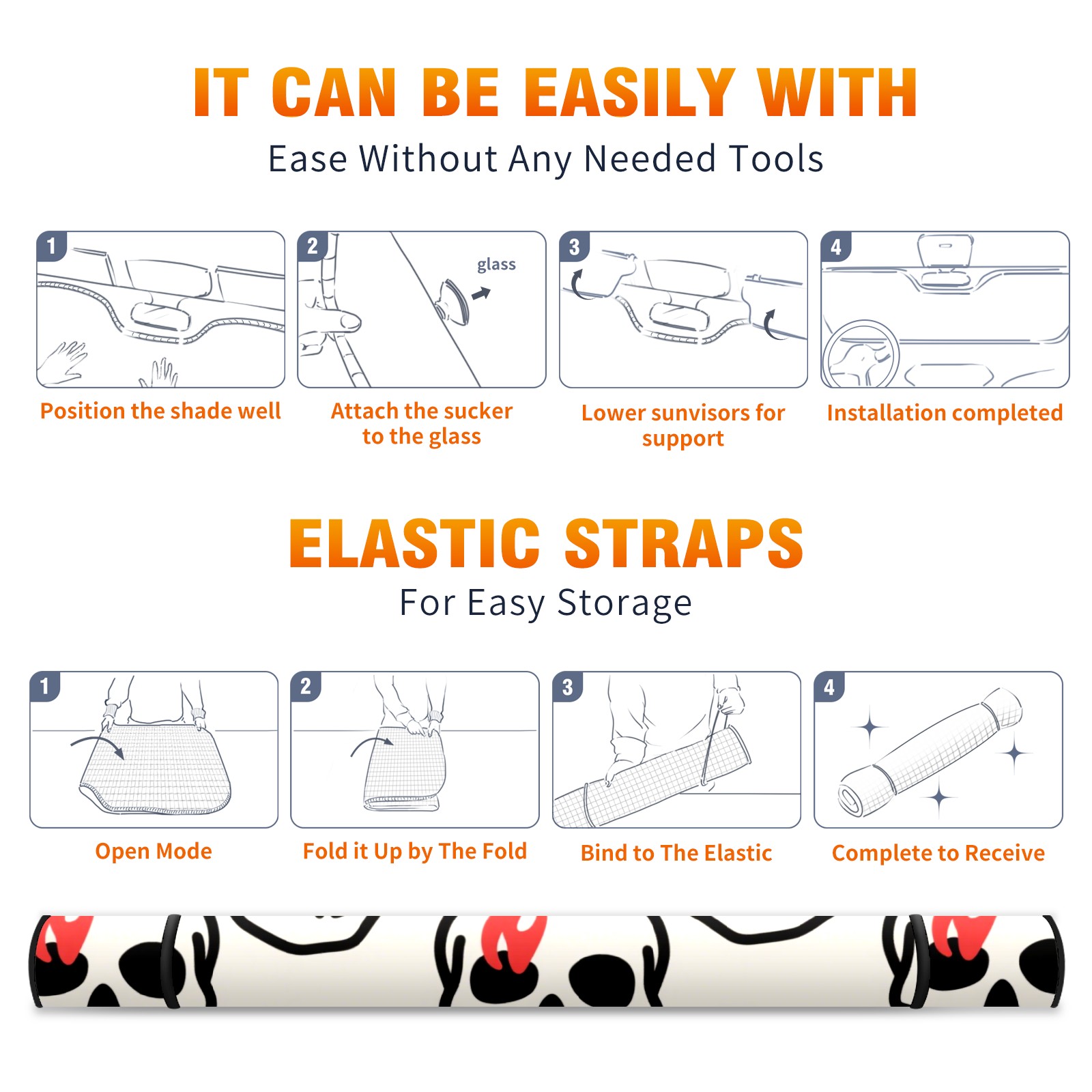 IT CAN BE EASILY WITH

Ease Without Any Needed Tools

1

Position the shade well

2

glass

Attach the sucker to the glass

3

Lower sunvisors for support

4

Installation completed

ELASTIC STRAPS

For Easy Storage

1

Open Mode

2

Fold it Up by The Fold

3

Bind to The Elastic

4

Complete to Receive