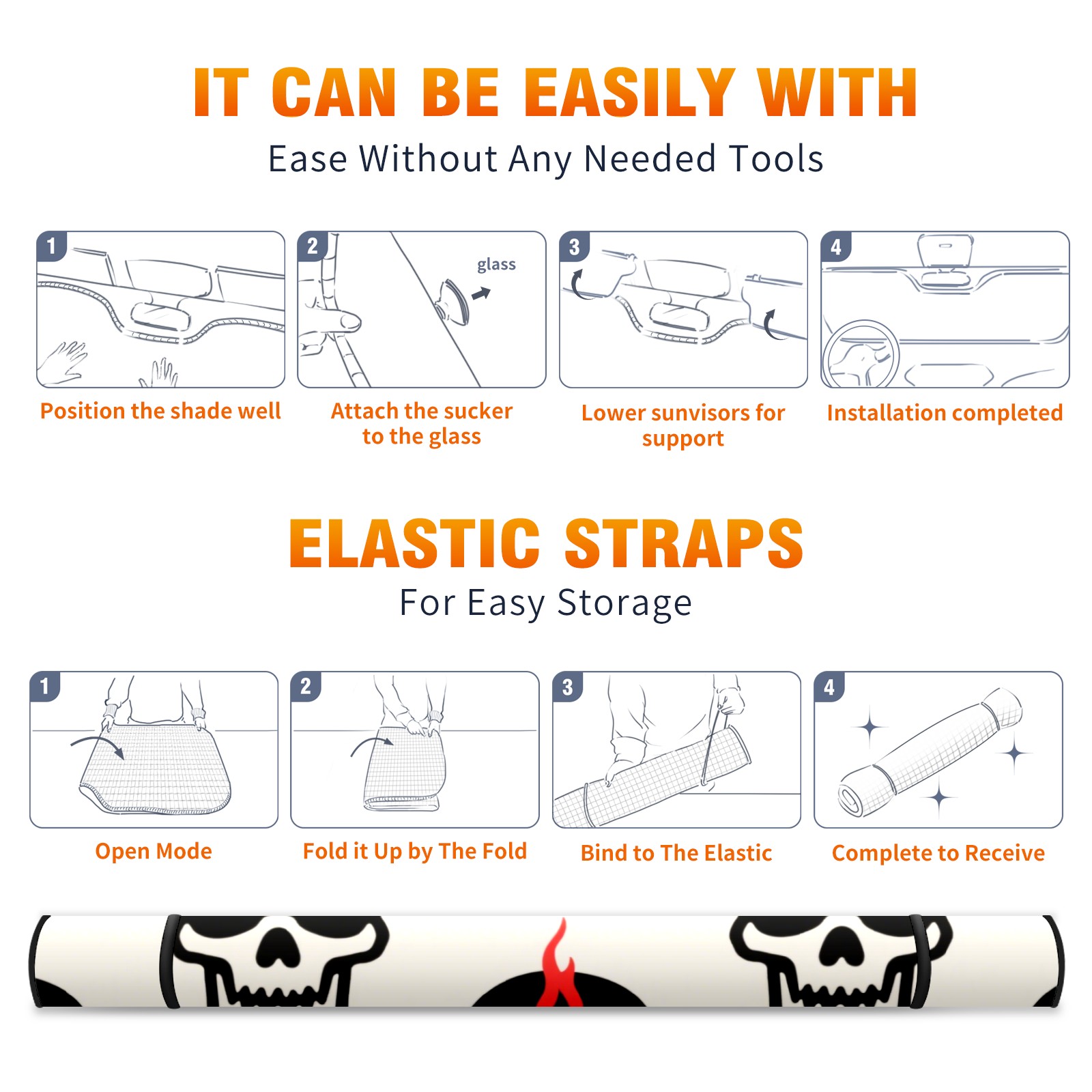 IT CAN BE EASILY WITH
Ease Without Any Needed Tools

1
Position the shade well

2
glass
Attach the sucker to the glass

3
Lower sunvisors for support

4
Installation completed

ELASTIC STRAPS
For Easy Storage

1
Open Mode

2
Fold it Up by The Fold

3
Bind to The Elastic

4
Complete to Receive